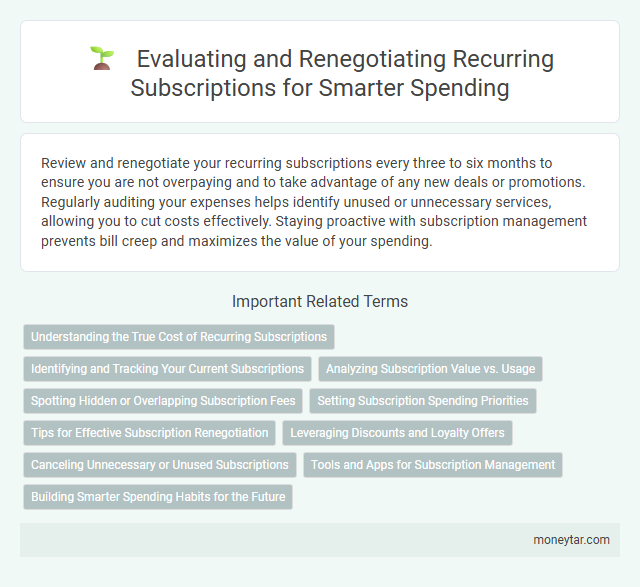 Evaluating and Renegotiating Recurring Subscriptions for Smarter Spending

Review and renegotiate your recurring subscriptions every three to six months to ensure you are not overpaying and to take advantage of any new deals or promotions. Regularly auditing your expenses helps identify unused or unnecessary services, allowing you to cut costs effectively. Staying proactive with subscription management prevents bill creep and maximizes the value of your spending.

Important Related Terms

Understanding the True Cost of Recurring Subscriptions

Identifying and Tracking Your Current Subscriptions

Analyzing Subscription Value vs. Usage

Spotting Hidden or Overlapping Subscription Fees

Setting Subscription Spending Priorities

Tips for Effective Subscription Renegotiation

Leveraging Discounts and Loyalty Offers

Canceling Unnecessary or Unused Subscriptions

Tools and Apps for Subscription Management

Building Smarter Spending Habits for the Future

moneytar.com