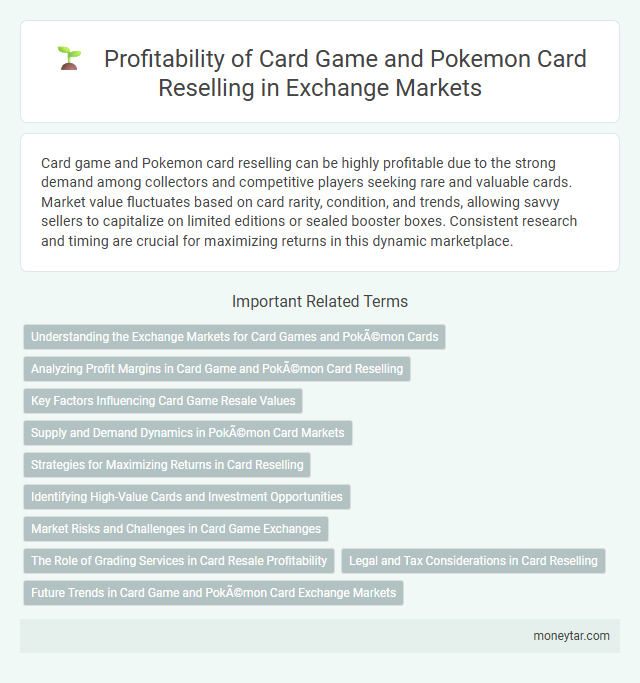 Profitability of Card Game and Pokemon Card Reselling in Exchange Markets

Card game and Pokemon card reselling can be highly profitable due to the strong demand among collectors and competitive players seeking rare and valuable cards. Market value fluctuates based on card rarity, condition, and trends, allowing savvy sellers to capitalize on limited editions or sealed booster boxes. Consistent research and timing are crucial for maximizing returns in this dynamic marketplace.

Important Related Terms

Understanding the Exchange Markets for Card Games and PokÃ©mon Cards

Analyzing Profit Margins in Card Game and PokÃ©mon Card Reselling

Key Factors Influencing Card Game Resale Values

Supply and Demand Dynamics in PokÃ©mon Card Markets

Strategies for Maximizing Returns in Card Reselling

Identifying High-Value Cards and Investment Opportunities

Market Risks and Challenges in Card Game Exchanges

The Role of Grading Services in Card Resale Profitability

Legal and Tax Considerations in Card Reselling

Future Trends in Card Game and PokÃ©mon Card Exchange Markets

moneytar.com