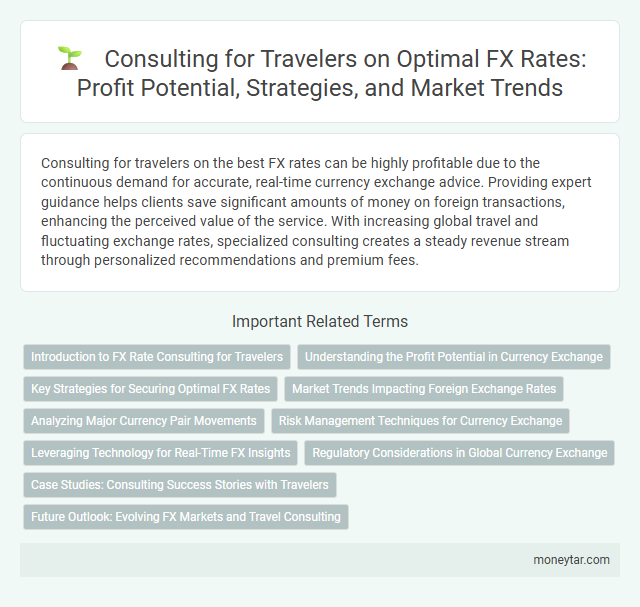 Consulting for Travelers on Optimal FX Rates: Profit Potential, Strategies, and Market Trends

Consulting for travelers on the best FX rates can be highly profitable due to the continuous demand for accurate, real-time currency exchange advice. Providing expert guidance helps clients save significant amounts of money on foreign transactions, enhancing the perceived value of the service. With increasing global travel and fluctuating exchange rates, specialized consulting creates a steady revenue stream through personalized recommendations and premium fees.

Important Related Terms

Introduction to FX Rate Consulting for Travelers

Understanding the Profit Potential in Currency Exchange

Key Strategies for Securing Optimal FX Rates

Market Trends Impacting Foreign Exchange Rates

Analyzing Major Currency Pair Movements

Risk Management Techniques for Currency Exchange

Leveraging Technology for Real-Time FX Insights

Regulatory Considerations in Global Currency Exchange

Case Studies: Consulting Success Stories with Travelers

Future Outlook: Evolving FX Markets and Travel Consulting

moneytar.com