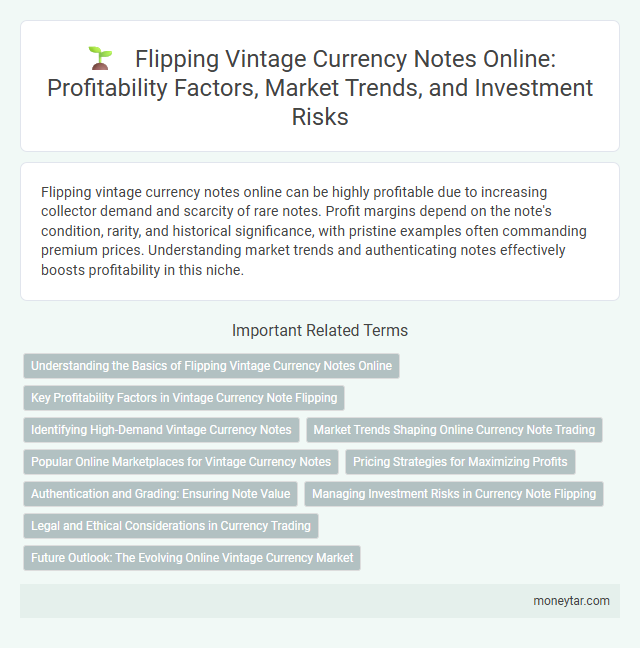 Flipping Vintage Currency Notes Online: Profitability Factors, Market Trends, and Investment Risks

Flipping vintage currency notes online can be highly profitable due to increasing collector demand and scarcity of rare notes. Profit margins depend on the note's condition, rarity, and historical significance, with pristine examples often commanding premium prices. Understanding market trends and authenticating notes effectively boosts profitability in this niche.

Important Related Terms

Understanding the Basics of Flipping Vintage Currency Notes Online

Key Profitability Factors in Vintage Currency Note Flipping

Identifying High-Demand Vintage Currency Notes

Market Trends Shaping Online Currency Note Trading

Popular Online Marketplaces for Vintage Currency Notes

Pricing Strategies for Maximizing Profits

Authentication and Grading: Ensuring Note Value

Managing Investment Risks in Currency Note Flipping

Legal and Ethical Considerations in Currency Trading

Future Outlook: The Evolving Online Vintage Currency Market

moneytar.com