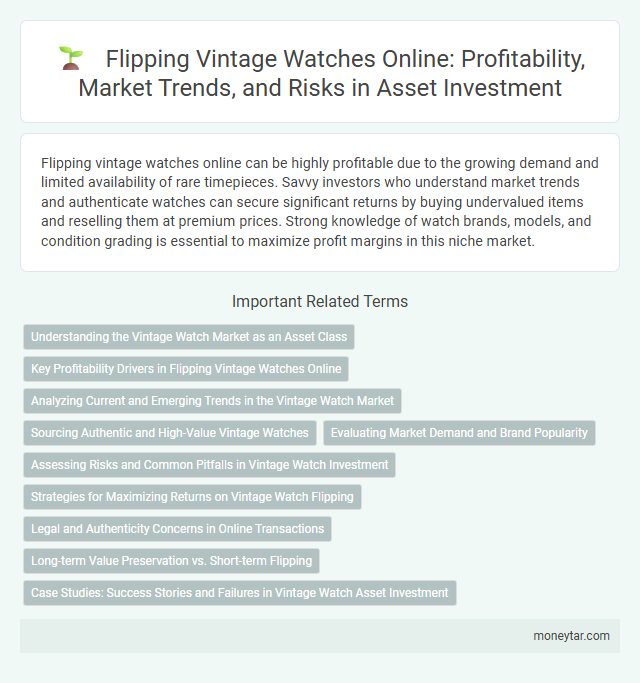 Flipping Vintage Watches Online: Profitability, Market Trends, and Risks in Asset Investment

Flipping vintage watches online can be highly profitable due to the growing demand and limited availability of rare timepieces. Savvy investors who understand market trends and authenticate watches can secure significant returns by buying undervalued items and reselling them at premium prices. Strong knowledge of watch brands, models, and condition grading is essential to maximize profit margins in this niche market.

Important Related Terms

Understanding the Vintage Watch Market as an Asset Class

Key Profitability Drivers in Flipping Vintage Watches Online

Analyzing Current and Emerging Trends in the Vintage Watch Market

Sourcing Authentic and High-Value Vintage Watches

Evaluating Market Demand and Brand Popularity

Assessing Risks and Common Pitfalls in Vintage Watch Investment

Strategies for Maximizing Returns on Vintage Watch Flipping

Legal and Authenticity Concerns in Online Transactions

Long-term Value Preservation vs. Short-term Flipping

Case Studies: Success Stories and Failures in Vintage Watch Asset Investment

moneytar.com