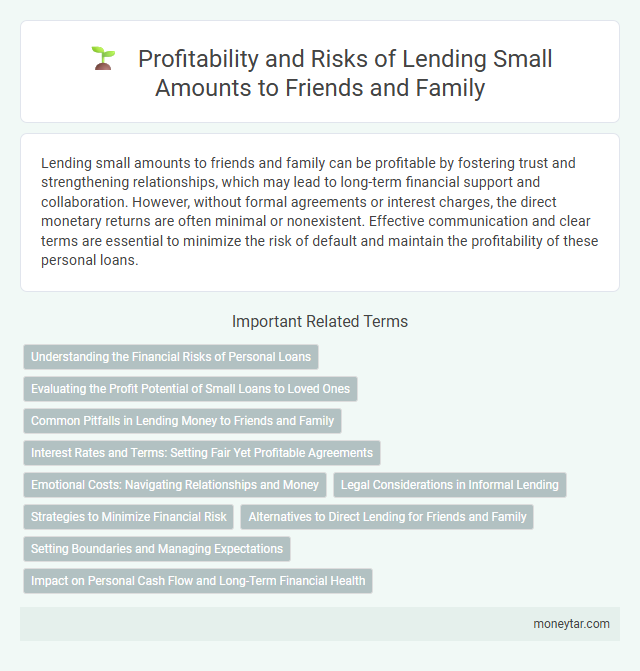 Profitability and Risks of Lending Small Amounts to Friends and Family

Lending small amounts to friends and family can be profitable by fostering trust and strengthening relationships, which may lead to long-term financial support and collaboration. However, without formal agreements or interest charges, the direct monetary returns are often minimal or nonexistent. Effective communication and clear terms are essential to minimize the risk of default and maintain the profitability of these personal loans.

Important Related Terms

Understanding the Financial Risks of Personal Loans

Evaluating the Profit Potential of Small Loans to Loved Ones

Common Pitfalls in Lending Money to Friends and Family

Interest Rates and Terms: Setting Fair Yet Profitable Agreements

Emotional Costs: Navigating Relationships and Money

Legal Considerations in Informal Lending

Strategies to Minimize Financial Risk

Alternatives to Direct Lending for Friends and Family

Setting Boundaries and Managing Expectations

Impact on Personal Cash Flow and Long-Term Financial Health

moneytar.com