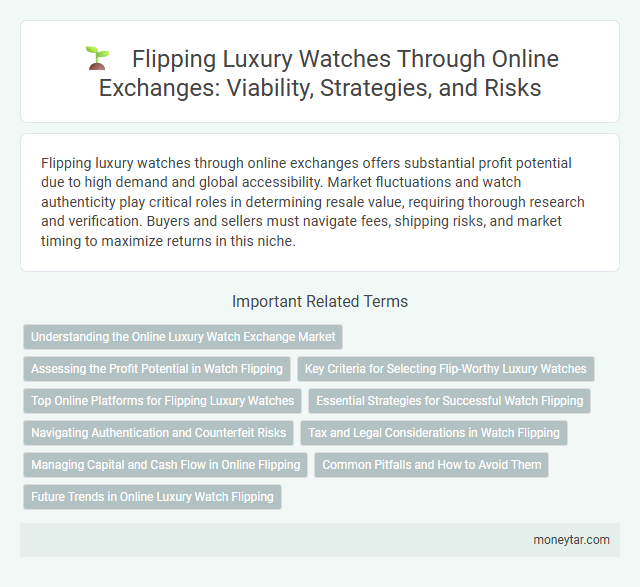 Flipping Luxury Watches Through Online Exchanges: Viability, Strategies, and Risks

Flipping luxury watches through online exchanges offers substantial profit potential due to high demand and global accessibility. Market fluctuations and watch authenticity play critical roles in determining resale value, requiring thorough research and verification. Buyers and sellers must navigate fees, shipping risks, and market timing to maximize returns in this niche.

Important Related Terms

Understanding the Online Luxury Watch Exchange Market

Assessing the Profit Potential in Watch Flipping

Key Criteria for Selecting Flip-Worthy Luxury Watches

Top Online Platforms for Flipping Luxury Watches

Essential Strategies for Successful Watch Flipping

Navigating Authentication and Counterfeit Risks

Tax and Legal Considerations in Watch Flipping

Managing Capital and Cash Flow in Online Flipping

Common Pitfalls and How to Avoid Them

Future Trends in Online Luxury Watch Flipping

moneytar.com