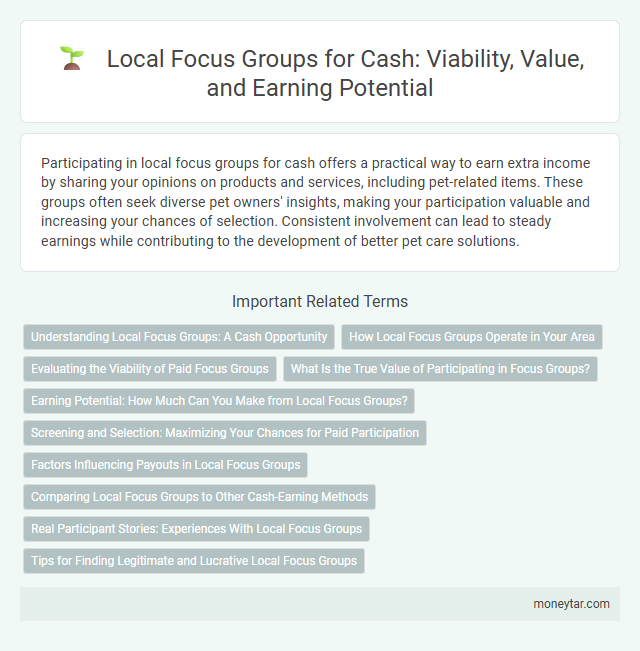 Local Focus Groups for Cash: Viability, Value, and Earning Potential

Participating in local focus groups for cash offers a practical way to earn extra income by sharing your opinions on products and services, including pet-related items. These groups often seek diverse pet owners' insights, making your participation valuable and increasing your chances of selection. Consistent involvement can lead to steady earnings while contributing to the development of better pet care solutions.

Important Related Terms

Understanding Local Focus Groups: A Cash Opportunity

How Local Focus Groups Operate in Your Area

Evaluating the Viability of Paid Focus Groups

What Is the True Value of Participating in Focus Groups?

Earning Potential: How Much Can You Make from Local Focus Groups?

Screening and Selection: Maximizing Your Chances for Paid Participation

Factors Influencing Payouts in Local Focus Groups

Comparing Local Focus Groups to Other Cash-Earning Methods

Real Participant Stories: Experiences With Local Focus Groups

Tips for Finding Legitimate and Lucrative Local Focus Groups

moneytar.com