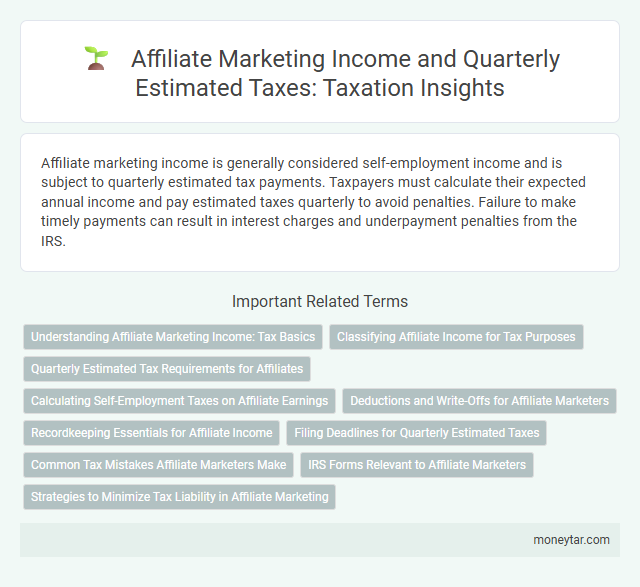 Affiliate Marketing Income and Quarterly Estimated Taxes: Taxation Insights

Affiliate marketing income is generally considered self-employment income and is subject to quarterly estimated tax payments. Taxpayers must calculate their expected annual income and pay estimated taxes quarterly to avoid penalties. Failure to make timely payments can result in interest charges and underpayment penalties from the IRS.

Important Related Terms

Understanding Affiliate Marketing Income: Tax Basics

Classifying Affiliate Income for Tax Purposes

Quarterly Estimated Tax Requirements for Affiliates

Calculating Self-Employment Taxes on Affiliate Earnings

Deductions and Write-Offs for Affiliate Marketers

Recordkeeping Essentials for Affiliate Income

Filing Deadlines for Quarterly Estimated Taxes

Common Tax Mistakes Affiliate Marketers Make

IRS Forms Relevant to Affiliate Marketers

Strategies to Minimize Tax Liability in Affiliate Marketing

moneytar.com