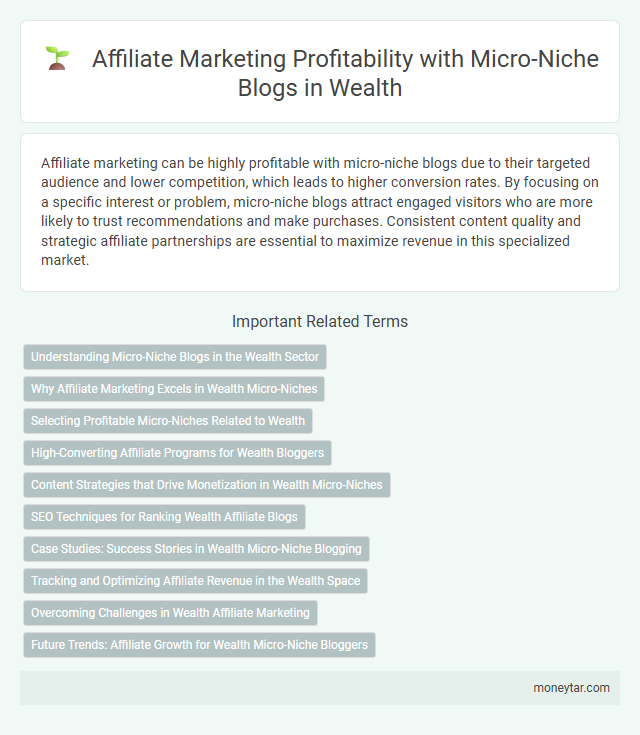 Affiliate Marketing Profitability with Micro-Niche Blogs in Wealth

Affiliate marketing can be highly profitable with micro-niche blogs due to their targeted audience and lower competition, which leads to higher conversion rates. By focusing on a specific interest or problem, micro-niche blogs attract engaged visitors who are more likely to trust recommendations and make purchases. Consistent content quality and strategic affiliate partnerships are essential to maximize revenue in this specialized market.

Important Related Terms

Understanding Micro-Niche Blogs in the Wealth Sector

Why Affiliate Marketing Excels in Wealth Micro-Niches

Selecting Profitable Micro-Niches Related to Wealth

High-Converting Affiliate Programs for Wealth Bloggers

Content Strategies that Drive Monetization in Wealth Micro-Niches

SEO Techniques for Ranking Wealth Affiliate Blogs

Case Studies: Success Stories in Wealth Micro-Niche Blogging

Tracking and Optimizing Affiliate Revenue in the Wealth Space

Overcoming Challenges in Wealth Affiliate Marketing

Future Trends: Affiliate Growth for Wealth Micro-Niche Bloggers

moneytar.com