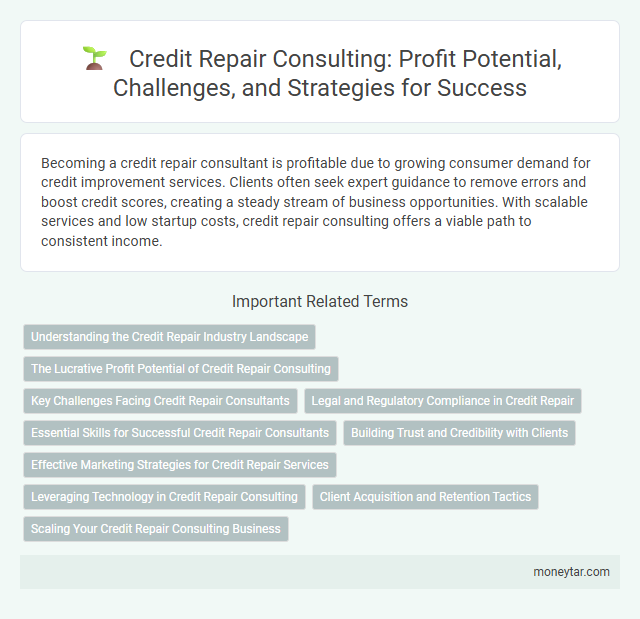 Credit Repair Consulting: Profit Potential, Challenges, and Strategies for Success

Becoming a credit repair consultant is profitable due to growing consumer demand for credit improvement services. Clients often seek expert guidance to remove errors and boost credit scores, creating a steady stream of business opportunities. With scalable services and low startup costs, credit repair consulting offers a viable path to consistent income.

Important Related Terms

Understanding the Credit Repair Industry Landscape

The Lucrative Profit Potential of Credit Repair Consulting

Key Challenges Facing Credit Repair Consultants

Legal and Regulatory Compliance in Credit Repair

Essential Skills for Successful Credit Repair Consultants

Building Trust and Credibility with Clients

Effective Marketing Strategies for Credit Repair Services

Leveraging Technology in Credit Repair Consulting

Client Acquisition and Retention Tactics

Scaling Your Credit Repair Consulting Business

moneytar.com