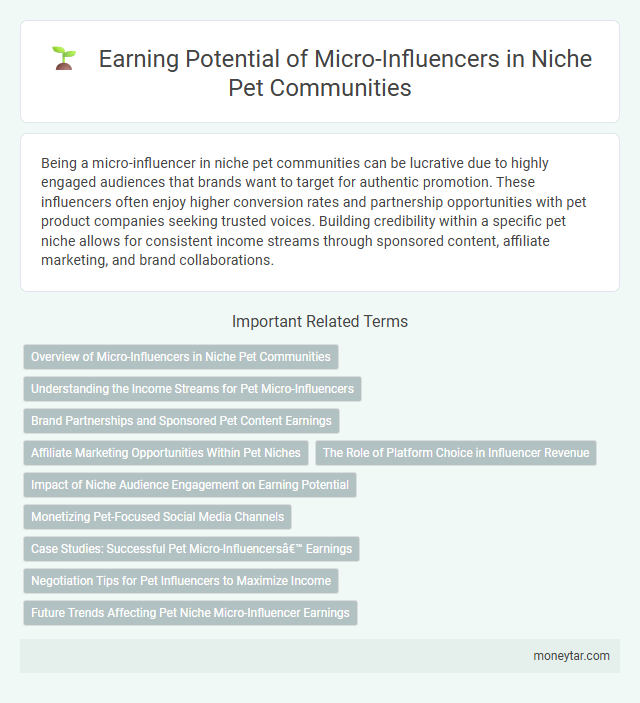 Earning Potential of Micro-Influencers in Niche Pet Communities

Being a micro-influencer in niche pet communities can be lucrative due to highly engaged audiences that brands want to target for authentic promotion. These influencers often enjoy higher conversion rates and partnership opportunities with pet product companies seeking trusted voices. Building credibility within a specific pet niche allows for consistent income streams through sponsored content, affiliate marketing, and brand collaborations.

Important Related Terms

Overview of Micro-Influencers in Niche Pet Communities

Understanding the Income Streams for Pet Micro-Influencers

Brand Partnerships and Sponsored Pet Content Earnings

Affiliate Marketing Opportunities Within Pet Niches

The Role of Platform Choice in Influencer Revenue

Impact of Niche Audience Engagement on Earning Potential

Monetizing Pet-Focused Social Media Channels

Case Studies: Successful Pet Micro-Influencersâ€™ Earnings

Negotiation Tips for Pet Influencers to Maximize Income

Future Trends Affecting Pet Niche Micro-Influencer Earnings

moneytar.com