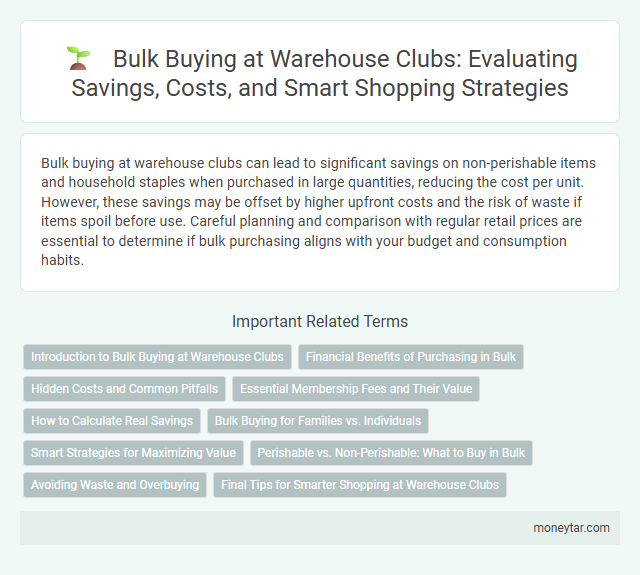 Bulk Buying at Warehouse Clubs: Evaluating Savings, Costs, and Smart Shopping Strategies

Bulk buying at warehouse clubs can lead to significant savings on non-perishable items and household staples when purchased in large quantities, reducing the cost per unit. However, these savings may be offset by higher upfront costs and the risk of waste if items spoil before use. Careful planning and comparison with regular retail prices are essential to determine if bulk purchasing aligns with your budget and consumption habits.

Important Related Terms

Introduction to Bulk Buying at Warehouse Clubs

Financial Benefits of Purchasing in Bulk

Hidden Costs and Common Pitfalls

Essential Membership Fees and Their Value

How to Calculate Real Savings

Bulk Buying for Families vs. Individuals

Smart Strategies for Maximizing Value

Perishable vs. Non-Perishable: What to Buy in Bulk

Avoiding Waste and Overbuying

Final Tips for Smarter Shopping at Warehouse Clubs

moneytar.com