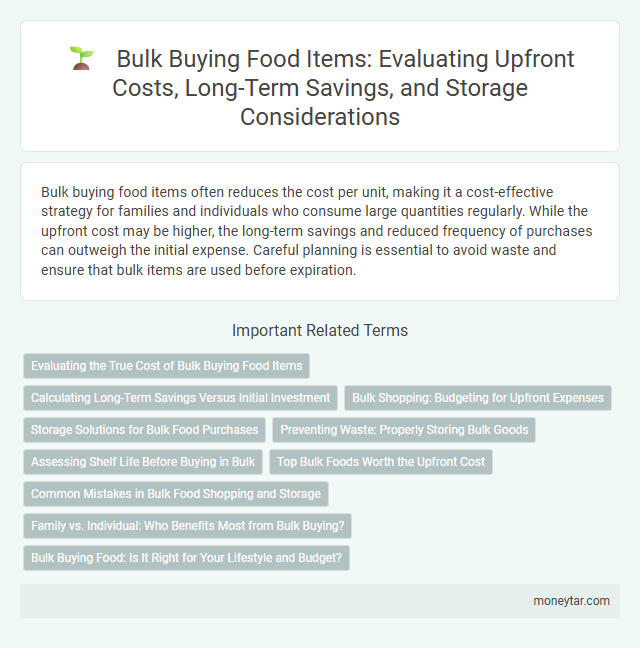 Bulk Buying Food Items: Evaluating Upfront Costs, Long-Term Savings, and Storage Considerations

Bulk buying food items often reduces the cost per unit, making it a cost-effective strategy for families and individuals who consume large quantities regularly. While the upfront cost may be higher, the long-term savings and reduced frequency of purchases can outweigh the initial expense. Careful planning is essential to avoid waste and ensure that bulk items are used before expiration.

Important Related Terms

Evaluating the True Cost of Bulk Buying Food Items

Calculating Long-Term Savings Versus Initial Investment

Bulk Shopping: Budgeting for Upfront Expenses

Storage Solutions for Bulk Food Purchases

Preventing Waste: Properly Storing Bulk Goods

Assessing Shelf Life Before Buying in Bulk

Top Bulk Foods Worth the Upfront Cost

Common Mistakes in Bulk Food Shopping and Storage

Family vs. Individual: Who Benefits Most from Bulk Buying?

Bulk Buying Food: Is It Right for Your Lifestyle and Budget?

moneytar.com