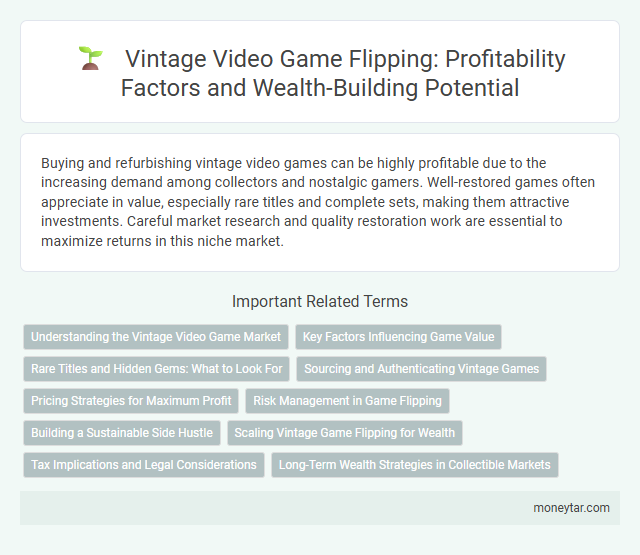 Vintage Video Game Flipping: Profitability Factors and Wealth-Building Potential

Buying and refurbishing vintage video games can be highly profitable due to the increasing demand among collectors and nostalgic gamers. Well-restored games often appreciate in value, especially rare titles and complete sets, making them attractive investments. Careful market research and quality restoration work are essential to maximize returns in this niche market.

Important Related Terms

Understanding the Vintage Video Game Market
Key Factors Influencing Game Value
Rare Titles and Hidden Gems: What to Look For
Sourcing and Authenticating Vintage Games
Pricing Strategies for Maximum Profit
Risk Management in Game Flipping
Building a Sustainable Side Hustle
Scaling Vintage Game Flipping for Wealth
Tax Implications and Legal Considerations
Long-Term Wealth Strategies in Collectible Markets

moneytar.com