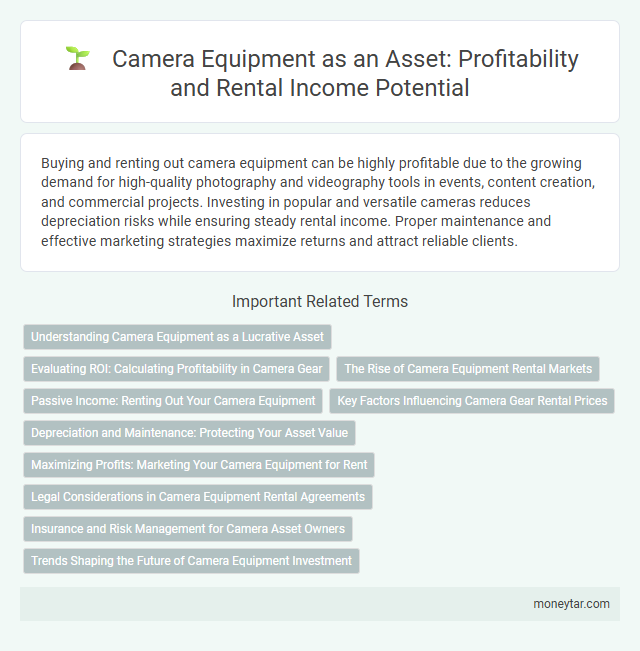 Camera Equipment as an Asset: Profitability and Rental Income Potential

Buying and renting out camera equipment can be highly profitable due to the growing demand for high-quality photography and videography tools in events, content creation, and commercial projects. Investing in popular and versatile cameras reduces depreciation risks while ensuring steady rental income. Proper maintenance and effective marketing strategies maximize returns and attract reliable clients.

Important Related Terms

Understanding Camera Equipment as a Lucrative Asset

Evaluating ROI: Calculating Profitability in Camera Gear

The Rise of Camera Equipment Rental Markets

Passive Income: Renting Out Your Camera Equipment

Key Factors Influencing Camera Gear Rental Prices

Depreciation and Maintenance: Protecting Your Asset Value

Maximizing Profits: Marketing Your Camera Equipment for Rent

Legal Considerations in Camera Equipment Rental Agreements

Insurance and Risk Management for Camera Asset Owners

Trends Shaping the Future of Camera Equipment Investment

moneytar.com