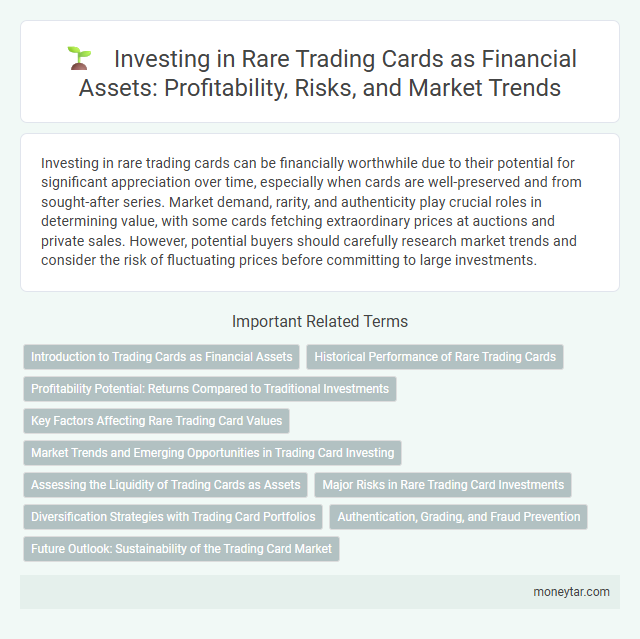 Investing in Rare Trading Cards as Financial Assets: Profitability, Risks, and Market Trends

Investing in rare trading cards can be financially worthwhile due to their potential for significant appreciation over time, especially when cards are well-preserved and from sought-after series. Market demand, rarity, and authenticity play crucial roles in determining value, with some cards fetching extraordinary prices at auctions and private sales. However, potential buyers should carefully research market trends and consider the risk of fluctuating prices before committing to large investments.

Important Related Terms

Introduction to Trading Cards as Financial Assets

Historical Performance of Rare Trading Cards

Profitability Potential: Returns Compared to Traditional Investments

Key Factors Affecting Rare Trading Card Values

Market Trends and Emerging Opportunities in Trading Card Investing

Assessing the Liquidity of Trading Cards as Assets

Major Risks in Rare Trading Card Investments

Diversification Strategies with Trading Card Portfolios

Authentication, Grading, and Fraud Prevention

Future Outlook: Sustainability of the Trading Card Market

moneytar.com