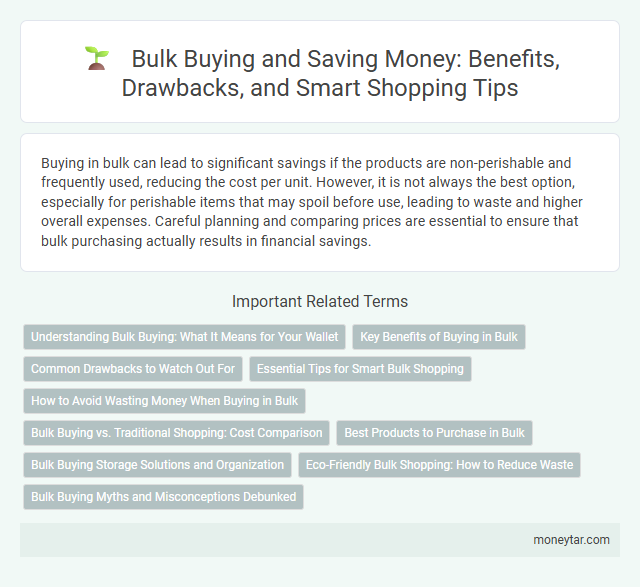 Bulk Buying and Saving Money: Benefits, Drawbacks, and Smart Shopping Tips

Buying in bulk can lead to significant savings if the products are non-perishable and frequently used, reducing the cost per unit. However, it is not always the best option, especially for perishable items that may spoil before use, leading to waste and higher overall expenses. Careful planning and comparing prices are essential to ensure that bulk purchasing actually results in financial savings.

Important Related Terms

Understanding Bulk Buying: What It Means for Your Wallet

Key Benefits of Buying in Bulk

Common Drawbacks to Watch Out For

Essential Tips for Smart Bulk Shopping

How to Avoid Wasting Money When Buying in Bulk

Bulk Buying vs. Traditional Shopping: Cost Comparison

Best Products to Purchase in Bulk

Bulk Buying Storage Solutions and Organization

Eco-Friendly Bulk Shopping: How to Reduce Waste

Bulk Buying Myths and Misconceptions Debunked

moneytar.com