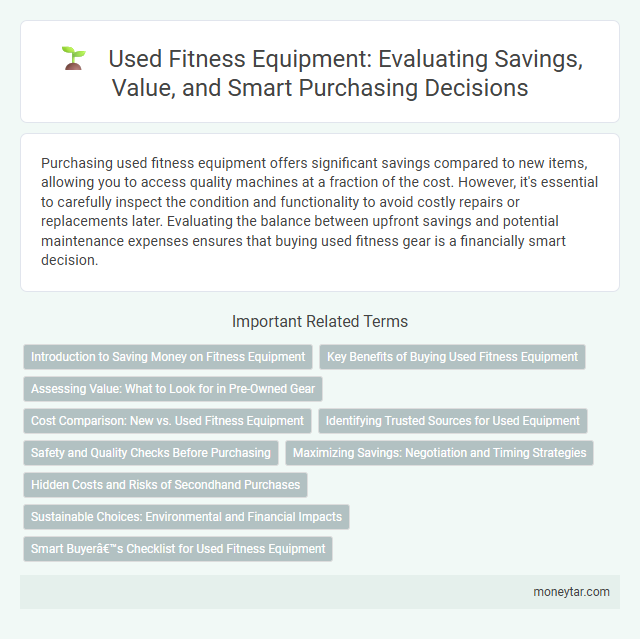 Used Fitness Equipment: Evaluating Savings, Value, and Smart Purchasing Decisions

Purchasing used fitness equipment offers significant savings compared to new items, allowing you to access quality machines at a fraction of the cost. However, it's essential to carefully inspect the condition and functionality to avoid costly repairs or replacements later. Evaluating the balance between upfront savings and potential maintenance expenses ensures that buying used fitness gear is a financially smart decision.

Important Related Terms

Introduction to Saving Money on Fitness Equipment

Key Benefits of Buying Used Fitness Equipment

Assessing Value: What to Look for in Pre-Owned Gear

Cost Comparison: New vs. Used Fitness Equipment

Identifying Trusted Sources for Used Equipment

Safety and Quality Checks Before Purchasing

Maximizing Savings: Negotiation and Timing Strategies

Hidden Costs and Risks of Secondhand Purchases

Sustainable Choices: Environmental and Financial Impacts

Smart Buyerâ€™s Checklist for Used Fitness Equipment

moneytar.com