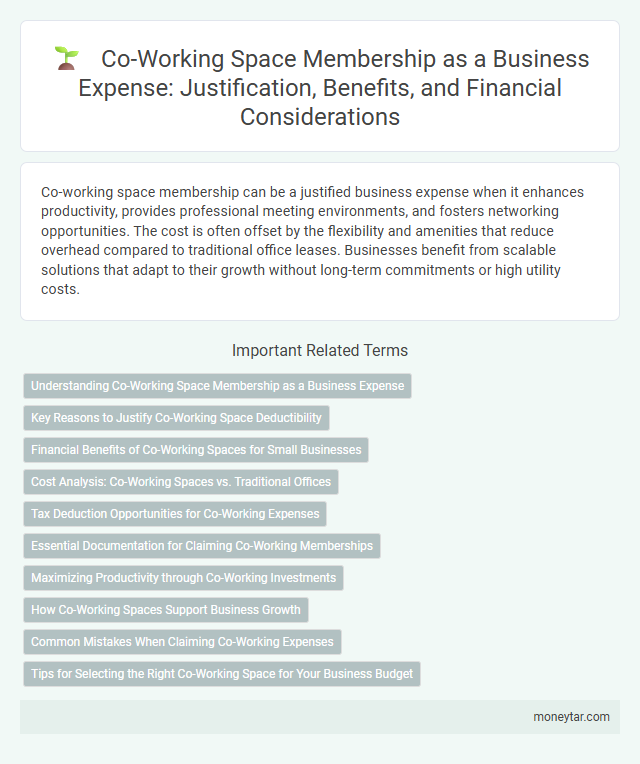 Co-Working Space Membership as a Business Expense: Justification, Benefits, and Financial Considerations

Co-working space membership can be a justified business expense when it enhances productivity, provides professional meeting environments, and fosters networking opportunities. The cost is often offset by the flexibility and amenities that reduce overhead compared to traditional office leases. Businesses benefit from scalable solutions that adapt to their growth without long-term commitments or high utility costs.

Important Related Terms

Understanding Co-Working Space Membership as a Business Expense

Key Reasons to Justify Co-Working Space Deductibility

Financial Benefits of Co-Working Spaces for Small Businesses

Cost Analysis: Co-Working Spaces vs. Traditional Offices

Tax Deduction Opportunities for Co-Working Expenses

Essential Documentation for Claiming Co-Working Memberships

Maximizing Productivity through Co-Working Investments

How Co-Working Spaces Support Business Growth

Common Mistakes When Claiming Co-Working Expenses

Tips for Selecting the Right Co-Working Space for Your Business Budget

moneytar.com