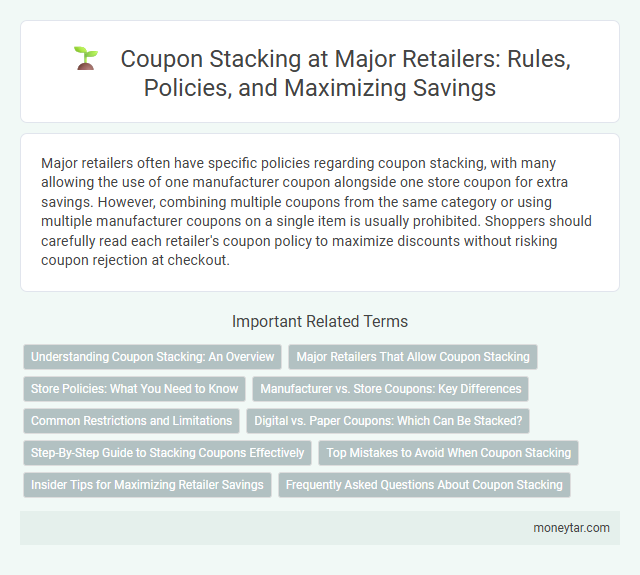 Coupon Stacking at Major Retailers: Rules, Policies, and Maximizing Savings

Major retailers often have specific policies regarding coupon stacking, with many allowing the use of one manufacturer coupon alongside one store coupon for extra savings. However, combining multiple coupons from the same category or using multiple manufacturer coupons on a single item is usually prohibited. Shoppers should carefully read each retailer's coupon policy to maximize discounts without risking coupon rejection at checkout.

Important Related Terms

Understanding Coupon Stacking: An Overview

Major Retailers That Allow Coupon Stacking

Store Policies: What You Need to Know

Manufacturer vs. Store Coupons: Key Differences

Common Restrictions and Limitations

Digital vs. Paper Coupons: Which Can Be Stacked?

Step-By-Step Guide to Stacking Coupons Effectively

Top Mistakes to Avoid When Coupon Stacking

Insider Tips for Maximizing Retailer Savings

Frequently Asked Questions About Coupon Stacking

moneytar.com