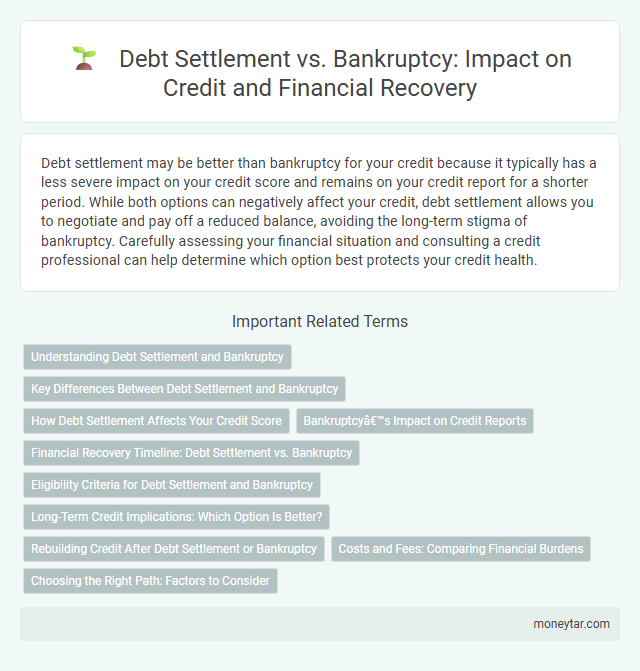 Debt Settlement vs. Bankruptcy: Impact on Credit and Financial Recovery

Debt settlement may be better than bankruptcy for your credit because it typically has a less severe impact on your credit score and remains on your credit report for a shorter period. While both options can negatively affect your credit, debt settlement allows you to negotiate and pay off a reduced balance, avoiding the long-term stigma of bankruptcy. Carefully assessing your financial situation and consulting a credit professional can help determine which option best protects your credit health.

Important Related Terms

Understanding Debt Settlement and Bankruptcy

Key Differences Between Debt Settlement and Bankruptcy

How Debt Settlement Affects Your Credit Score

Bankruptcyâ€™s Impact on Credit Reports

Financial Recovery Timeline: Debt Settlement vs. Bankruptcy

Eligibility Criteria for Debt Settlement and Bankruptcy

Long-Term Credit Implications: Which Option Is Better?

Rebuilding Credit After Debt Settlement or Bankruptcy

Costs and Fees: Comparing Financial Burdens

Choosing the Right Path: Factors to Consider

moneytar.com