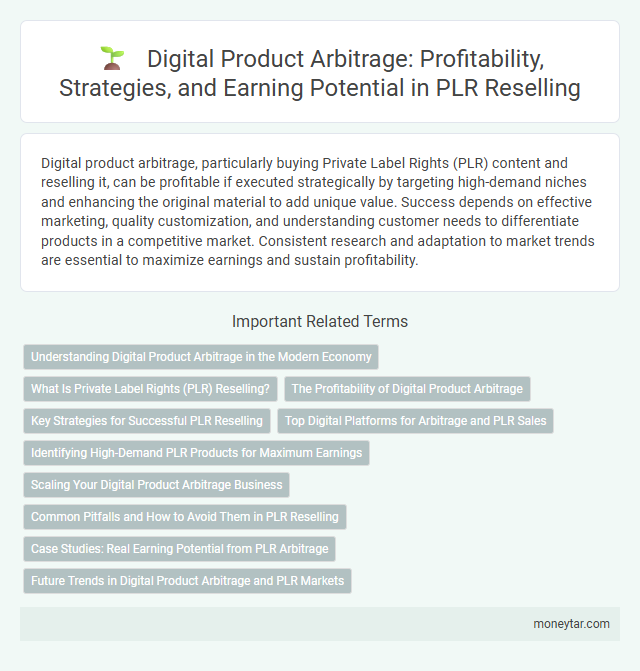 Digital Product Arbitrage: Profitability, Strategies, and Earning Potential in PLR Reselling

Digital product arbitrage, particularly buying Private Label Rights (PLR) content and reselling it, can be profitable if executed strategically by targeting high-demand niches and enhancing the original material to add unique value. Success depends on effective marketing, quality customization, and understanding customer needs to differentiate products in a competitive market. Consistent research and adaptation to market trends are essential to maximize earnings and sustain profitability.

Important Related Terms

Understanding Digital Product Arbitrage in the Modern Economy

What Is Private Label Rights (PLR) Reselling?

The Profitability of Digital Product Arbitrage

Key Strategies for Successful PLR Reselling

Top Digital Platforms for Arbitrage and PLR Sales

Identifying High-Demand PLR Products for Maximum Earnings

Scaling Your Digital Product Arbitrage Business

Common Pitfalls and How to Avoid Them in PLR Reselling

Case Studies: Real Earning Potential from PLR Arbitrage

Future Trends in Digital Product Arbitrage and PLR Markets

moneytar.com