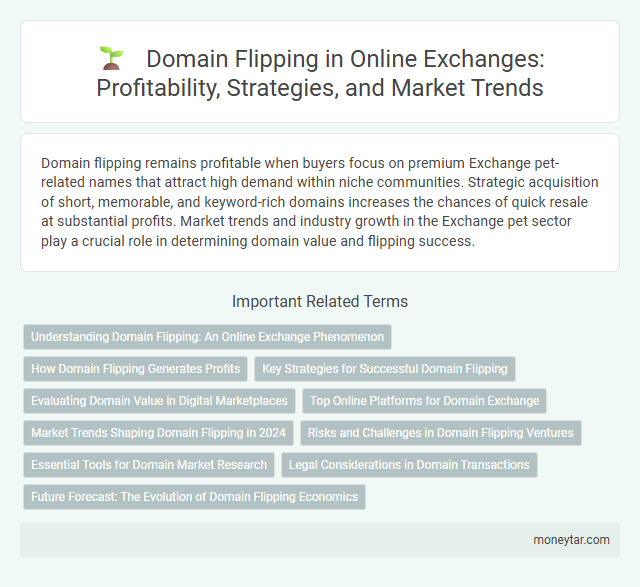 Domain Flipping in Online Exchanges: Profitability, Strategies, and Market Trends

Domain flipping remains profitable when buyers focus on premium Exchange pet-related names that attract high demand within niche communities. Strategic acquisition of short, memorable, and keyword-rich domains increases the chances of quick resale at substantial profits. Market trends and industry growth in the Exchange pet sector play a crucial role in determining domain value and flipping success.

Important Related Terms

Understanding Domain Flipping: An Online Exchange Phenomenon

How Domain Flipping Generates Profits

Key Strategies for Successful Domain Flipping

Evaluating Domain Value in Digital Marketplaces

Top Online Platforms for Domain Exchange

Market Trends Shaping Domain Flipping in 2024

Risks and Challenges in Domain Flipping Ventures

Essential Tools for Domain Market Research

Legal Considerations in Domain Transactions

Future Forecast: The Evolution of Domain Flipping Economics

moneytar.com