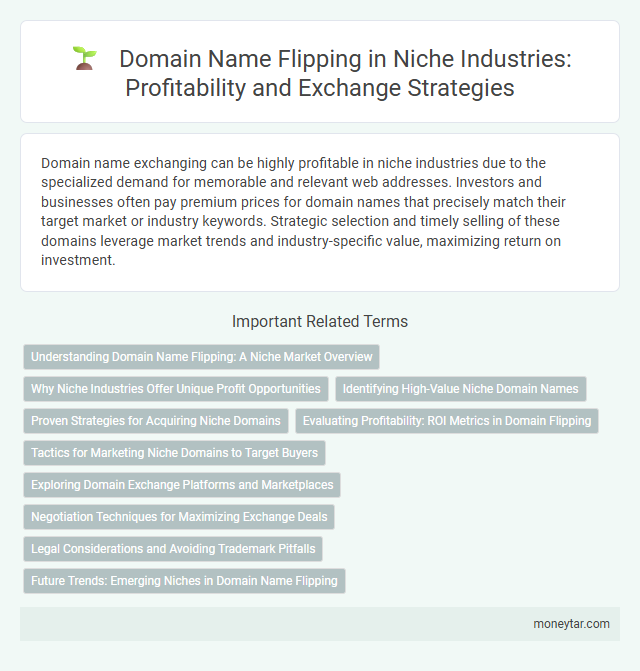 Domain Name Flipping in Niche Industries: Profitability and Exchange Strategies

Domain name exchanging can be highly profitable in niche industries due to the specialized demand for memorable and relevant web addresses. Investors and businesses often pay premium prices for domain names that precisely match their target market or industry keywords. Strategic selection and timely selling of these domains leverage market trends and industry-specific value, maximizing return on investment.

Important Related Terms

Understanding Domain Name Flipping: A Niche Market Overview

Why Niche Industries Offer Unique Profit Opportunities

Identifying High-Value Niche Domain Names

Proven Strategies for Acquiring Niche Domains

Evaluating Profitability: ROI Metrics in Domain Flipping

Tactics for Marketing Niche Domains to Target Buyers

Exploring Domain Exchange Platforms and Marketplaces

Negotiation Techniques for Maximizing Exchange Deals

Legal Considerations and Avoiding Trademark Pitfalls

Future Trends: Emerging Niches in Domain Name Flipping

moneytar.com