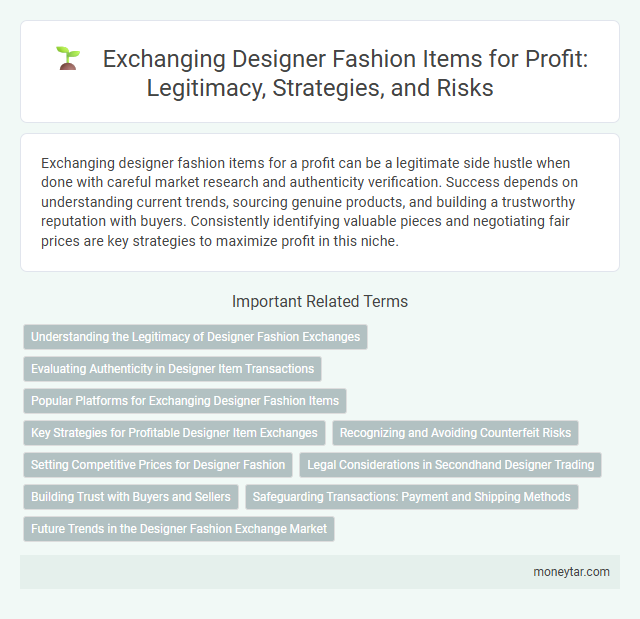 Exchanging Designer Fashion Items for Profit: Legitimacy, Strategies, and Risks

Exchanging designer fashion items for a profit can be a legitimate side hustle when done with careful market research and authenticity verification. Success depends on understanding current trends, sourcing genuine products, and building a trustworthy reputation with buyers. Consistently identifying valuable pieces and negotiating fair prices are key strategies to maximize profit in this niche.

Important Related Terms

Understanding the Legitimacy of Designer Fashion Exchanges

Evaluating Authenticity in Designer Item Transactions

Popular Platforms for Exchanging Designer Fashion Items

Key Strategies for Profitable Designer Item Exchanges

Recognizing and Avoiding Counterfeit Risks

Setting Competitive Prices for Designer Fashion

Legal Considerations in Secondhand Designer Trading

Building Trust with Buyers and Sellers

Safeguarding Transactions: Payment and Shipping Methods

Future Trends in the Designer Fashion Exchange Market

moneytar.com