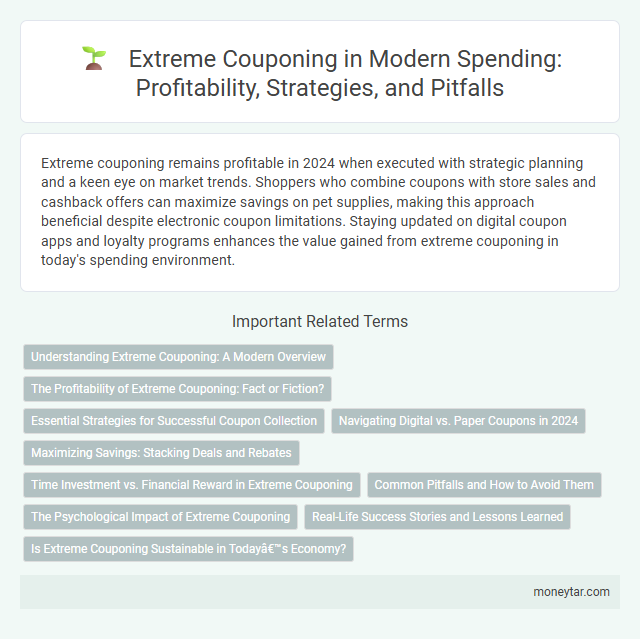 Extreme Couponing in Modern Spending: Profitability, Strategies, and Pitfalls

Extreme couponing remains profitable in 2024 when executed with strategic planning and a keen eye on market trends. Shoppers who combine coupons with store sales and cashback offers can maximize savings on pet supplies, making this approach beneficial despite electronic coupon limitations. Staying updated on digital coupon apps and loyalty programs enhances the value gained from extreme couponing in today's spending environment.

Important Related Terms

Understanding Extreme Couponing: A Modern Overview

The Profitability of Extreme Couponing: Fact or Fiction?

Essential Strategies for Successful Coupon Collection

Navigating Digital vs. Paper Coupons in 2024

Maximizing Savings: Stacking Deals and Rebates

Time Investment vs. Financial Reward in Extreme Couponing

Common Pitfalls and How to Avoid Them

The Psychological Impact of Extreme Couponing

Real-Life Success Stories and Lessons Learned

Is Extreme Couponing Sustainable in Todayâ€™s Economy?

moneytar.com