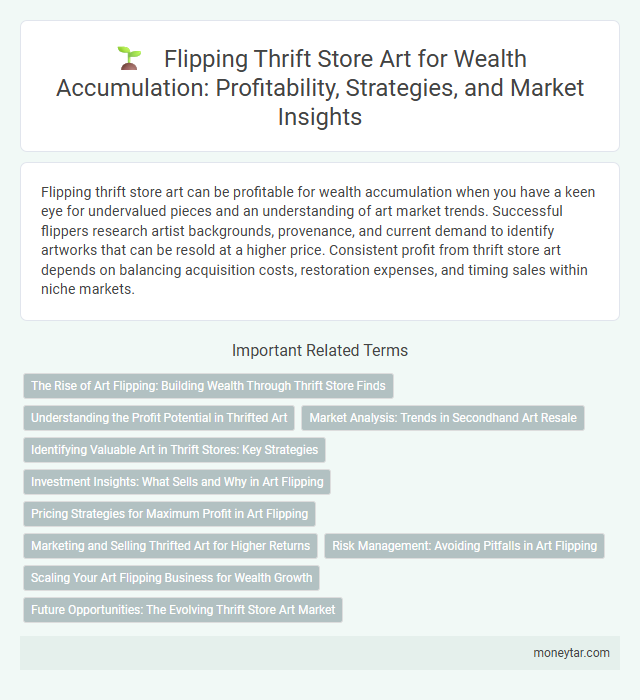 Flipping Thrift Store Art for Wealth Accumulation: Profitability, Strategies, and Market Insights

Flipping thrift store art can be profitable for wealth accumulation when you have a keen eye for undervalued pieces and an understanding of art market trends. Successful flippers research artist backgrounds, provenance, and current demand to identify artworks that can be resold at a higher price. Consistent profit from thrift store art depends on balancing acquisition costs, restoration expenses, and timing sales within niche markets.

Important Related Terms

The Rise of Art Flipping: Building Wealth Through Thrift Store Finds

Understanding the Profit Potential in Thrifted Art

Market Analysis: Trends in Secondhand Art Resale

Identifying Valuable Art in Thrift Stores: Key Strategies

Investment Insights: What Sells and Why in Art Flipping

Pricing Strategies for Maximum Profit in Art Flipping

Marketing and Selling Thrifted Art for Higher Returns

Risk Management: Avoiding Pitfalls in Art Flipping

Scaling Your Art Flipping Business for Wealth Growth

Future Opportunities: The Evolving Thrift Store Art Market

moneytar.com