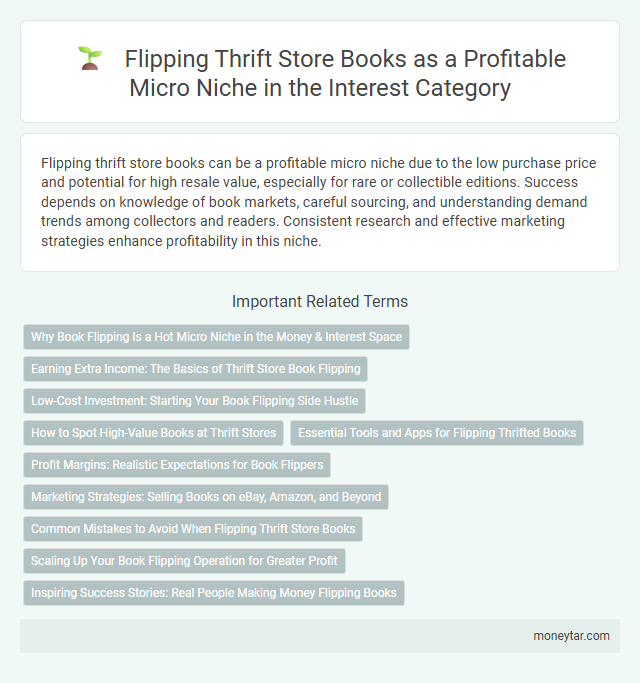 Flipping Thrift Store Books as a Profitable Micro Niche in the Interest Category

Flipping thrift store books can be a profitable micro niche due to the low purchase price and potential for high resale value, especially for rare or collectible editions. Success depends on knowledge of book markets, careful sourcing, and understanding demand trends among collectors and readers. Consistent research and effective marketing strategies enhance profitability in this niche.

Important Related Terms

Why Book Flipping Is a Hot Micro Niche in the Money & Interest Space

Earning Extra Income: The Basics of Thrift Store Book Flipping

Low-Cost Investment: Starting Your Book Flipping Side Hustle

How to Spot High-Value Books at Thrift Stores

Essential Tools and Apps for Flipping Thrifted Books

Profit Margins: Realistic Expectations for Book Flippers

Marketing Strategies: Selling Books on eBay, Amazon, and Beyond

Common Mistakes to Avoid When Flipping Thrift Store Books

Scaling Up Your Book Flipping Operation for Greater Profit

Inspiring Success Stories: Real People Making Money Flipping Books

moneytar.com