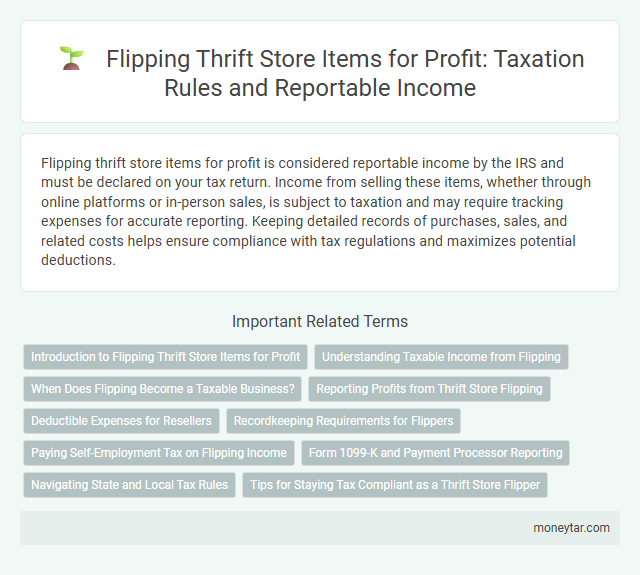 Flipping Thrift Store Items for Profit: Taxation Rules and Reportable Income

Flipping thrift store items for profit is considered reportable income by the IRS and must be declared on your tax return. Income from selling these items, whether through online platforms or in-person sales, is subject to taxation and may require tracking expenses for accurate reporting. Keeping detailed records of purchases, sales, and related costs helps ensure compliance with tax regulations and maximizes potential deductions.

Important Related Terms

Introduction to Flipping Thrift Store Items for Profit

Understanding Taxable Income from Flipping

When Does Flipping Become a Taxable Business?

Reporting Profits from Thrift Store Flipping

Deductible Expenses for Resellers

Recordkeeping Requirements for Flippers

Paying Self-Employment Tax on Flipping Income

Form 1099-K and Payment Processor Reporting

Navigating State and Local Tax Rules

Tips for Staying Tax Compliant as a Thrift Store Flipper

moneytar.com