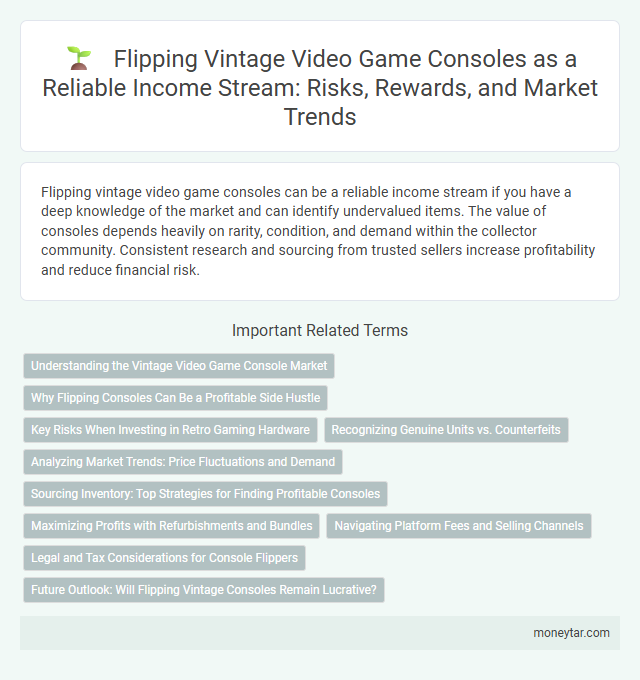 Flipping Vintage Video Game Consoles as a Reliable Income Stream: Risks, Rewards, and Market Trends

Flipping vintage video game consoles can be a reliable income stream if you have a deep knowledge of the market and can identify undervalued items. The value of consoles depends heavily on rarity, condition, and demand within the collector community. Consistent research and sourcing from trusted sellers increase profitability and reduce financial risk.

Important Related Terms

Understanding the Vintage Video Game Console Market

Why Flipping Consoles Can Be a Profitable Side Hustle

Key Risks When Investing in Retro Gaming Hardware

Recognizing Genuine Units vs. Counterfeits

Analyzing Market Trends: Price Fluctuations and Demand

Sourcing Inventory: Top Strategies for Finding Profitable Consoles

Maximizing Profits with Refurbishments and Bundles

Navigating Platform Fees and Selling Channels

Legal and Tax Considerations for Console Flippers

Future Outlook: Will Flipping Vintage Consoles Remain Lucrative?

moneytar.com