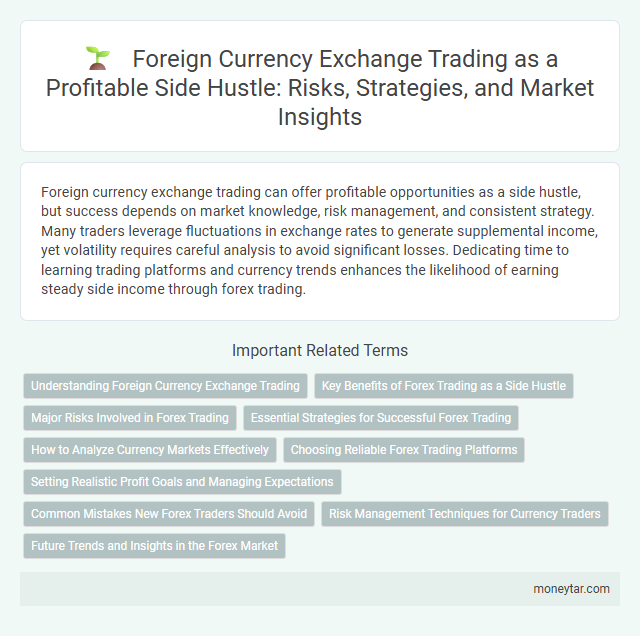 Foreign Currency Exchange Trading as a Profitable Side Hustle: Risks, Strategies, and Market Insights

Foreign currency exchange trading can offer profitable opportunities as a side hustle, but success depends on market knowledge, risk management, and consistent strategy. Many traders leverage fluctuations in exchange rates to generate supplemental income, yet volatility requires careful analysis to avoid significant losses. Dedicating time to learning trading platforms and currency trends enhances the likelihood of earning steady side income through forex trading.

Important Related Terms

Understanding Foreign Currency Exchange Trading

Key Benefits of Forex Trading as a Side Hustle

Major Risks Involved in Forex Trading

Essential Strategies for Successful Forex Trading

How to Analyze Currency Markets Effectively

Choosing Reliable Forex Trading Platforms

Setting Realistic Profit Goals and Managing Expectations

Common Mistakes New Forex Traders Should Avoid

Risk Management Techniques for Currency Traders

Future Trends and Insights in the Forex Market

moneytar.com