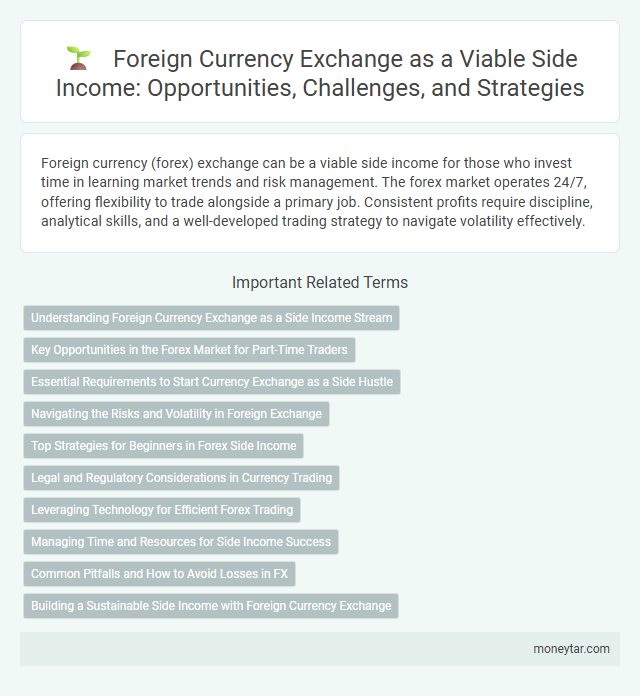 Foreign Currency Exchange as a Viable Side Income: Opportunities, Challenges, and Strategies

Foreign currency (forex) exchange can be a viable side income for those who invest time in learning market trends and risk management. The forex market operates 24/7, offering flexibility to trade alongside a primary job. Consistent profits require discipline, analytical skills, and a well-developed trading strategy to navigate volatility effectively.

Important Related Terms

Understanding Foreign Currency Exchange as a Side Income Stream

Key Opportunities in the Forex Market for Part-Time Traders

Essential Requirements to Start Currency Exchange as a Side Hustle

Navigating the Risks and Volatility in Foreign Exchange

Top Strategies for Beginners in Forex Side Income

Legal and Regulatory Considerations in Currency Trading

Leveraging Technology for Efficient Forex Trading

Managing Time and Resources for Side Income Success

Common Pitfalls and How to Avoid Losses in FX

Building a Sustainable Side Income with Foreign Currency Exchange

moneytar.com