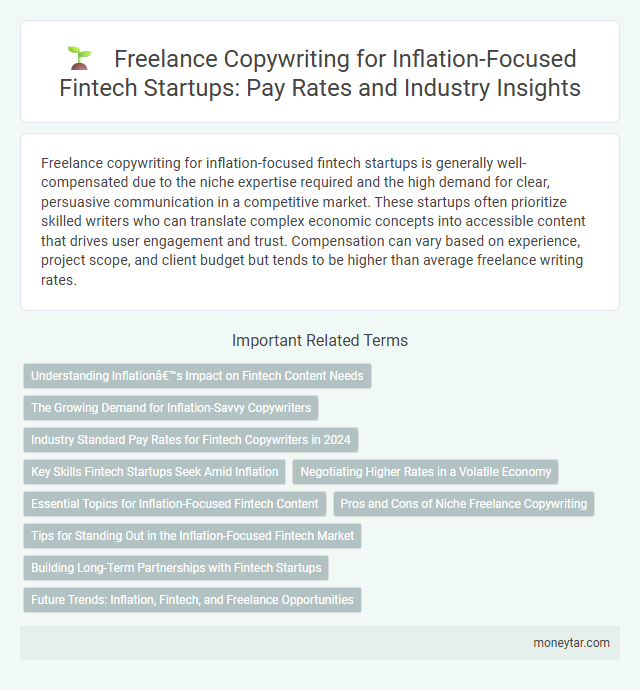 Freelance Copywriting for Inflation-Focused Fintech Startups: Pay Rates and Industry Insights

Freelance copywriting for inflation-focused fintech startups is generally well-compensated due to the niche expertise required and the high demand for clear, persuasive communication in a competitive market. These startups often prioritize skilled writers who can translate complex economic concepts into accessible content that drives user engagement and trust. Compensation can vary based on experience, project scope, and client budget but tends to be higher than average freelance writing rates.

Important Related Terms

Understanding Inflationâ€™s Impact on Fintech Content Needs

The Growing Demand for Inflation-Savvy Copywriters

Industry Standard Pay Rates for Fintech Copywriters in 2024

Key Skills Fintech Startups Seek Amid Inflation

Negotiating Higher Rates in a Volatile Economy

Essential Topics for Inflation-Focused Fintech Content

Pros and Cons of Niche Freelance Copywriting

Tips for Standing Out in the Inflation-Focused Fintech Market

Building Long-Term Partnerships with Fintech Startups

Future Trends: Inflation, Fintech, and Freelance Opportunities

moneytar.com