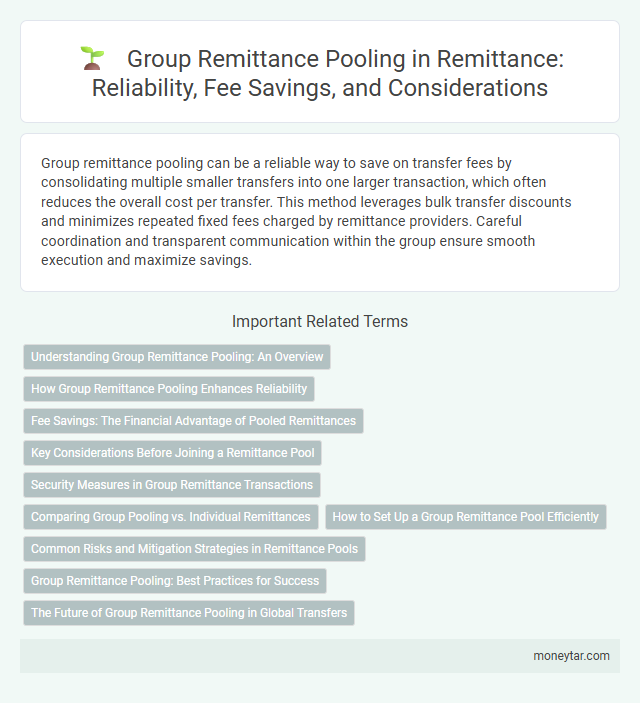 Group Remittance Pooling in Remittance: Reliability, Fee Savings, and Considerations

Group remittance pooling can be a reliable way to save on transfer fees by consolidating multiple smaller transfers into one larger transaction, which often reduces the overall cost per transfer. This method leverages bulk transfer discounts and minimizes repeated fixed fees charged by remittance providers. Careful coordination and transparent communication within the group ensure smooth execution and maximize savings.

Important Related Terms

Understanding Group Remittance Pooling: An Overview

How Group Remittance Pooling Enhances Reliability

Fee Savings: The Financial Advantage of Pooled Remittances

Key Considerations Before Joining a Remittance Pool

Security Measures in Group Remittance Transactions

Comparing Group Pooling vs. Individual Remittances

How to Set Up a Group Remittance Pool Efficiently

Common Risks and Mitigation Strategies in Remittance Pools

Group Remittance Pooling: Best Practices for Success

The Future of Group Remittance Pooling in Global Transfers

moneytar.com