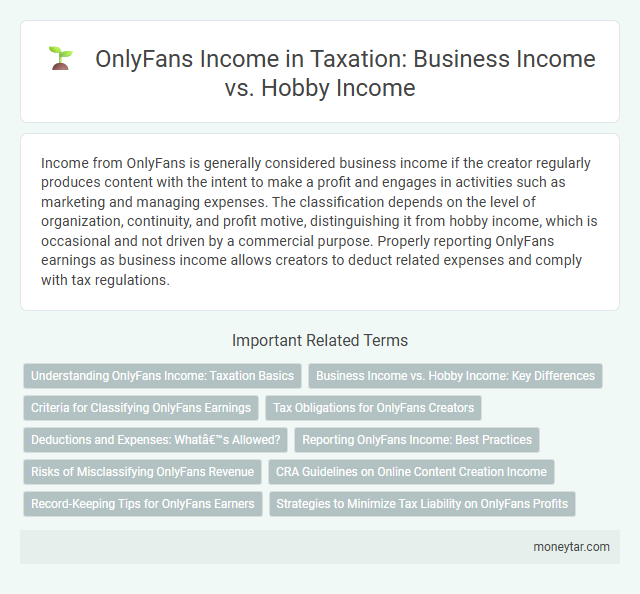 OnlyFans Income in Taxation: Business Income vs. Hobby Income

Income from OnlyFans is generally considered business income if the creator regularly produces content with the intent to make a profit and engages in activities such as marketing and managing expenses. The classification depends on the level of organization, continuity, and profit motive, distinguishing it from hobby income, which is occasional and not driven by a commercial purpose. Properly reporting OnlyFans earnings as business income allows creators to deduct related expenses and comply with tax regulations.

Important Related Terms

Understanding OnlyFans Income: Taxation Basics

Business Income vs. Hobby Income: Key Differences

Criteria for Classifying OnlyFans Earnings

Tax Obligations for OnlyFans Creators

Deductions and Expenses: Whatâ€™s Allowed?

Reporting OnlyFans Income: Best Practices

Risks of Misclassifying OnlyFans Revenue

CRA Guidelines on Online Content Creation Income

Record-Keeping Tips for OnlyFans Earners

Strategies to Minimize Tax Liability on OnlyFans Profits

moneytar.com