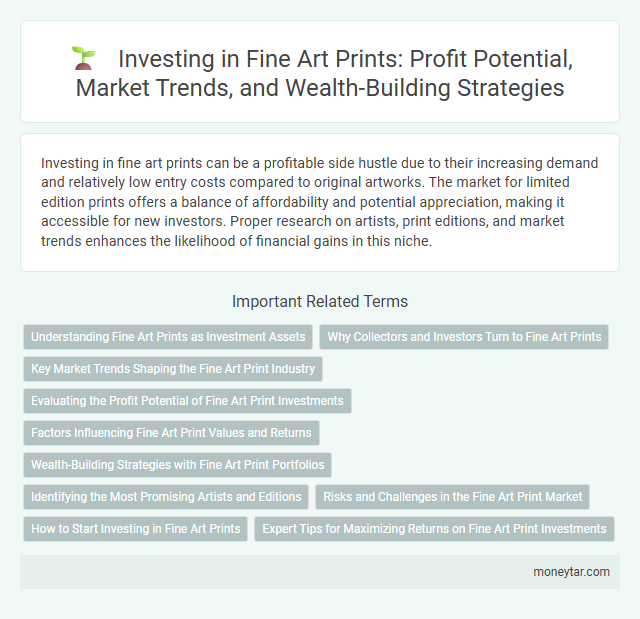 Investing in Fine Art Prints: Profit Potential, Market Trends, and Wealth-Building Strategies

Investing in fine art prints can be a profitable side hustle due to their increasing demand and relatively low entry costs compared to original artworks. The market for limited edition prints offers a balance of affordability and potential appreciation, making it accessible for new investors. Proper research on artists, print editions, and market trends enhances the likelihood of financial gains in this niche.

Important Related Terms

Understanding Fine Art Prints as Investment Assets

Why Collectors and Investors Turn to Fine Art Prints

Key Market Trends Shaping the Fine Art Print Industry

Evaluating the Profit Potential of Fine Art Print Investments

Factors Influencing Fine Art Print Values and Returns

Wealth-Building Strategies with Fine Art Print Portfolios

Identifying the Most Promising Artists and Editions

Risks and Challenges in the Fine Art Print Market

How to Start Investing in Fine Art Prints

Expert Tips for Maximizing Returns on Fine Art Print Investments

moneytar.com