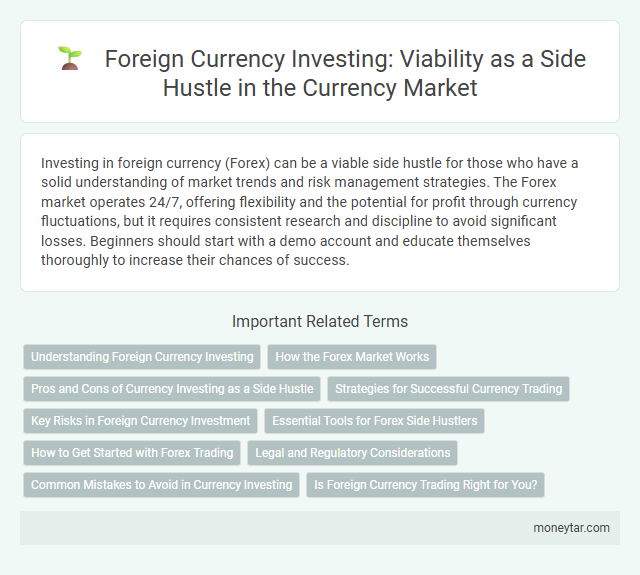 Foreign Currency Investing: Viability as a Side Hustle in the Currency Market

Investing in foreign currency (Forex) can be a viable side hustle for those who have a solid understanding of market trends and risk management strategies. The Forex market operates 24/7, offering flexibility and the potential for profit through currency fluctuations, but it requires consistent research and discipline to avoid significant losses. Beginners should start with a demo account and educate themselves thoroughly to increase their chances of success.

Important Related Terms

Understanding Foreign Currency Investing

How the Forex Market Works

Pros and Cons of Currency Investing as a Side Hustle

Strategies for Successful Currency Trading

Key Risks in Foreign Currency Investment

Essential Tools for Forex Side Hustlers

How to Get Started with Forex Trading

Legal and Regulatory Considerations

Common Mistakes to Avoid in Currency Investing

Is Foreign Currency Trading Right for You?

moneytar.com