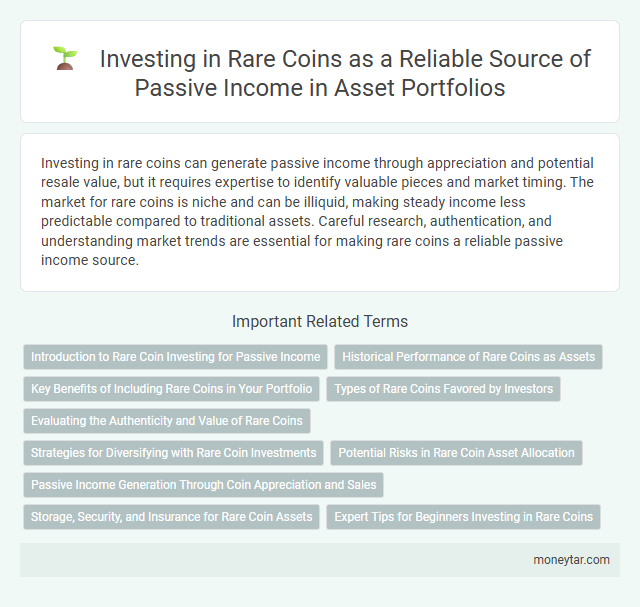 Investing in Rare Coins as a Reliable Source of Passive Income in Asset Portfolios

Investing in rare coins can generate passive income through appreciation and potential resale value, but it requires expertise to identify valuable pieces and market timing. The market for rare coins is niche and can be illiquid, making steady income less predictable compared to traditional assets. Careful research, authentication, and understanding market trends are essential for making rare coins a reliable passive income source.

Important Related Terms

Introduction to Rare Coin Investing for Passive Income

Historical Performance of Rare Coins as Assets

Key Benefits of Including Rare Coins in Your Portfolio

Types of Rare Coins Favored by Investors

Evaluating the Authenticity and Value of Rare Coins

Strategies for Diversifying with Rare Coin Investments

Potential Risks in Rare Coin Asset Allocation

Passive Income Generation Through Coin Appreciation and Sales

Storage, Security, and Insurance for Rare Coin Assets

Expert Tips for Beginners Investing in Rare Coins

moneytar.com