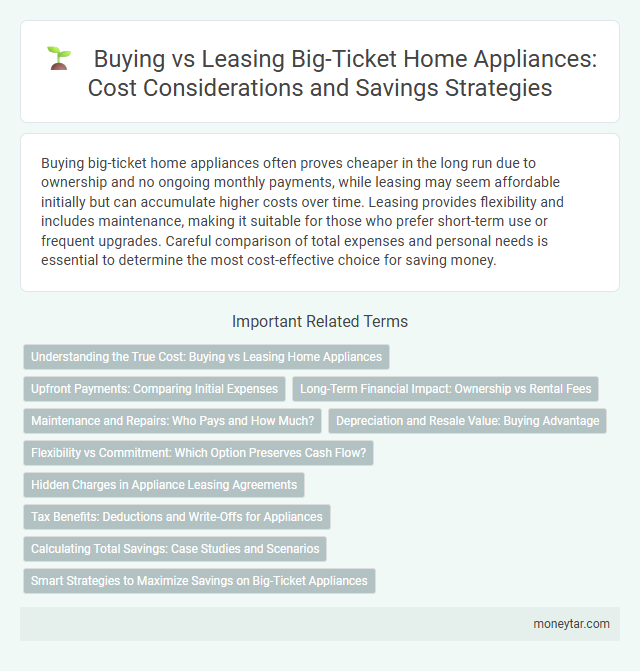 Buying vs Leasing Big-Ticket Home Appliances: Cost Considerations and Savings Strategies

Buying big-ticket home appliances often proves cheaper in the long run due to ownership and no ongoing monthly payments, while leasing may seem affordable initially but can accumulate higher costs over time. Leasing provides flexibility and includes maintenance, making it suitable for those who prefer short-term use or frequent upgrades. Careful comparison of total expenses and personal needs is essential to determine the most cost-effective choice for saving money.

Important Related Terms

Understanding the True Cost: Buying vs Leasing Home Appliances

Upfront Payments: Comparing Initial Expenses

Long-Term Financial Impact: Ownership vs Rental Fees

Maintenance and Repairs: Who Pays and How Much?

Depreciation and Resale Value: Buying Advantage

Flexibility vs Commitment: Which Option Preserves Cash Flow?

Hidden Charges in Appliance Leasing Agreements

Tax Benefits: Deductions and Write-Offs for Appliances

Calculating Total Savings: Case Studies and Scenarios

Smart Strategies to Maximize Savings on Big-Ticket Appliances

moneytar.com