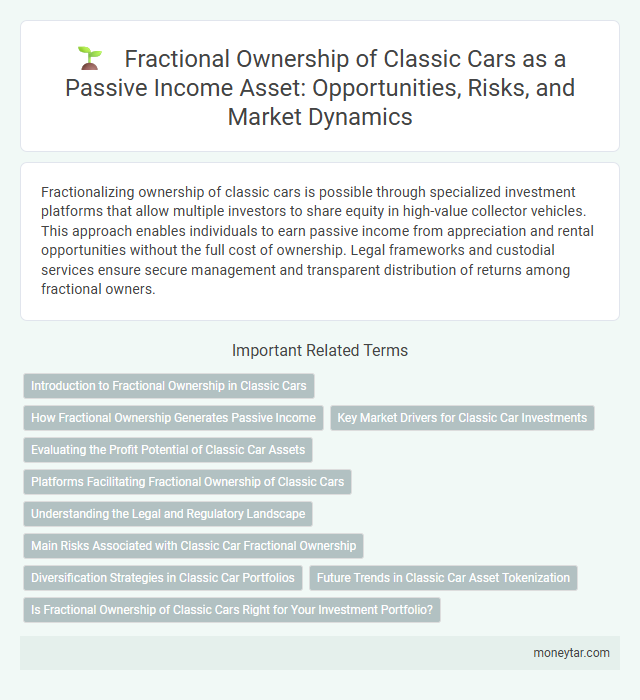 Fractional Ownership of Classic Cars as a Passive Income Asset: Opportunities, Risks, and Market Dynamics

Fractionalizing ownership of classic cars is possible through specialized investment platforms that allow multiple investors to share equity in high-value collector vehicles. This approach enables individuals to earn passive income from appreciation and rental opportunities without the full cost of ownership. Legal frameworks and custodial services ensure secure management and transparent distribution of returns among fractional owners.

Important Related Terms

Introduction to Fractional Ownership in Classic Cars

How Fractional Ownership Generates Passive Income

Key Market Drivers for Classic Car Investments

Evaluating the Profit Potential of Classic Car Assets

Platforms Facilitating Fractional Ownership of Classic Cars

Understanding the Legal and Regulatory Landscape

Main Risks Associated with Classic Car Fractional Ownership

Diversification Strategies in Classic Car Portfolios

Future Trends in Classic Car Asset Tokenization

Is Fractional Ownership of Classic Cars Right for Your Investment Portfolio?

moneytar.com