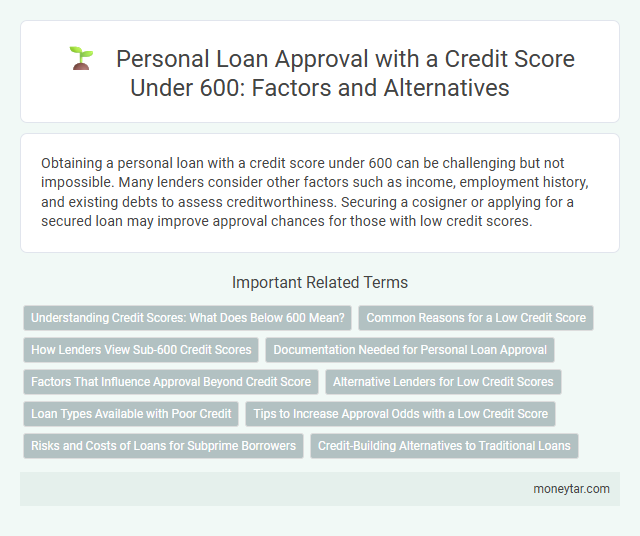 Personal Loan Approval with a Credit Score Under 600: Factors and Alternatives

Obtaining a personal loan with a credit score under 600 can be challenging but not impossible. Many lenders consider other factors such as income, employment history, and existing debts to assess creditworthiness. Securing a cosigner or applying for a secured loan may improve approval chances for those with low credit scores.

Important Related Terms

Understanding Credit Scores: What Does Below 600 Mean?

Common Reasons for a Low Credit Score

How Lenders View Sub-600 Credit Scores

Documentation Needed for Personal Loan Approval

Factors That Influence Approval Beyond Credit Score

Alternative Lenders for Low Credit Scores

Loan Types Available with Poor Credit

Tips to Increase Approval Odds with a Low Credit Score

Risks and Costs of Loans for Subprime Borrowers

Credit-Building Alternatives to Traditional Loans

moneytar.com