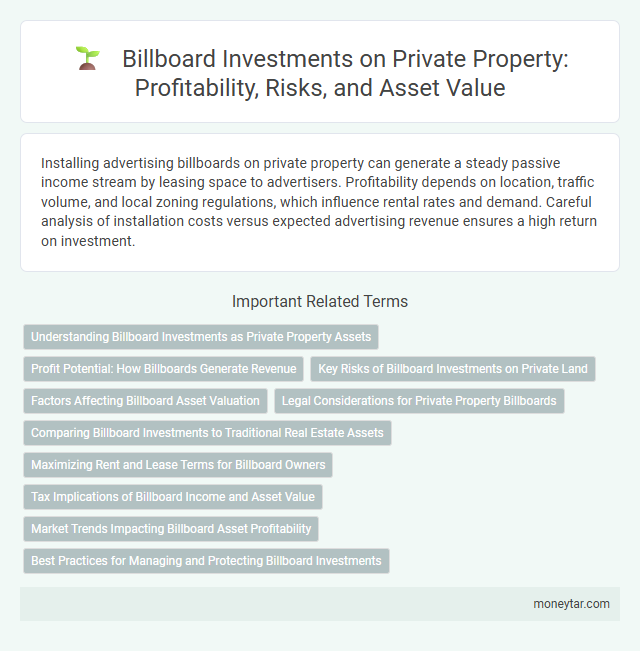 Billboard Investments on Private Property: Profitability, Risks, and Asset Value

Installing advertising billboards on private property can generate a steady passive income stream by leasing space to advertisers. Profitability depends on location, traffic volume, and local zoning regulations, which influence rental rates and demand. Careful analysis of installation costs versus expected advertising revenue ensures a high return on investment.

Important Related Terms

Understanding Billboard Investments as Private Property Assets

Profit Potential: How Billboards Generate Revenue

Key Risks of Billboard Investments on Private Land

Factors Affecting Billboard Asset Valuation

Legal Considerations for Private Property Billboards

Comparing Billboard Investments to Traditional Real Estate Assets

Maximizing Rent and Lease Terms for Billboard Owners

Tax Implications of Billboard Income and Asset Value

Market Trends Impacting Billboard Asset Profitability

Best Practices for Managing and Protecting Billboard Investments

moneytar.com