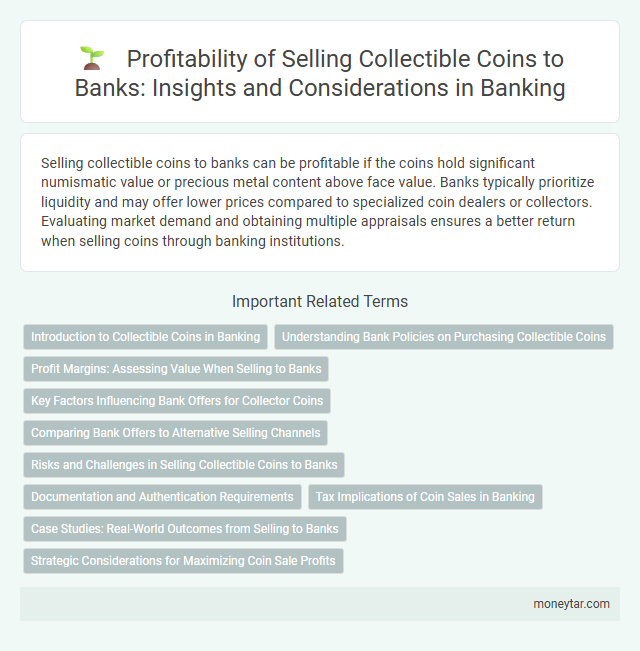 Profitability of Selling Collectible Coins to Banks: Insights and Considerations in Banking

Selling collectible coins to banks can be profitable if the coins hold significant numismatic value or precious metal content above face value. Banks typically prioritize liquidity and may offer lower prices compared to specialized coin dealers or collectors. Evaluating market demand and obtaining multiple appraisals ensures a better return when selling coins through banking institutions.

Important Related Terms

Introduction to Collectible Coins in Banking

Understanding Bank Policies on Purchasing Collectible Coins

Profit Margins: Assessing Value When Selling to Banks

Key Factors Influencing Bank Offers for Collector Coins

Comparing Bank Offers to Alternative Selling Channels

Risks and Challenges in Selling Collectible Coins to Banks

Documentation and Authentication Requirements

Tax Implications of Coin Sales in Banking

Case Studies: Real-World Outcomes from Selling to Banks

Strategic Considerations for Maximizing Coin Sale Profits

moneytar.com