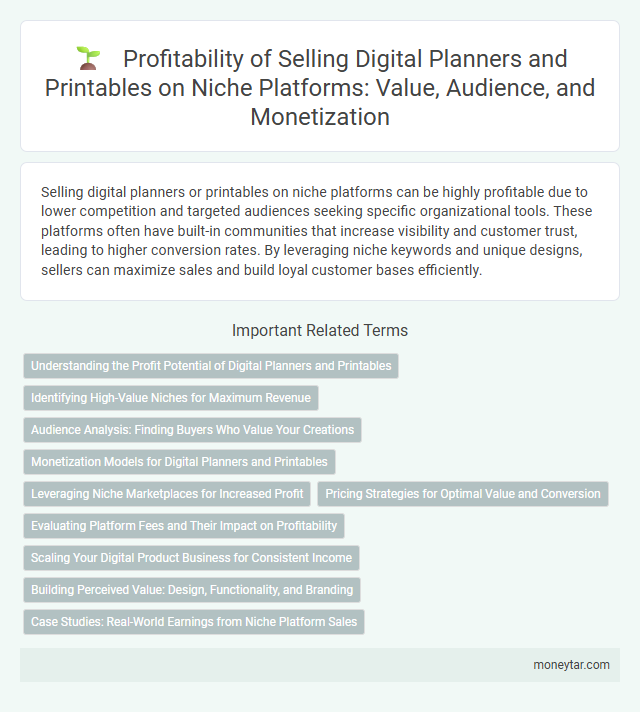 Profitability of Selling Digital Planners and Printables on Niche Platforms: Value, Audience, and Monetization

Selling digital planners or printables on niche platforms can be highly profitable due to lower competition and targeted audiences seeking specific organizational tools. These platforms often have built-in communities that increase visibility and customer trust, leading to higher conversion rates. By leveraging niche keywords and unique designs, sellers can maximize sales and build loyal customer bases efficiently.

Important Related Terms

Understanding the Profit Potential of Digital Planners and Printables

Identifying High-Value Niches for Maximum Revenue

Audience Analysis: Finding Buyers Who Value Your Creations

Monetization Models for Digital Planners and Printables

Leveraging Niche Marketplaces for Increased Profit

Pricing Strategies for Optimal Value and Conversion

Evaluating Platform Fees and Their Impact on Profitability

Scaling Your Digital Product Business for Consistent Income

Building Perceived Value: Design, Functionality, and Branding

Case Studies: Real-World Earnings from Niche Platform Sales

moneytar.com