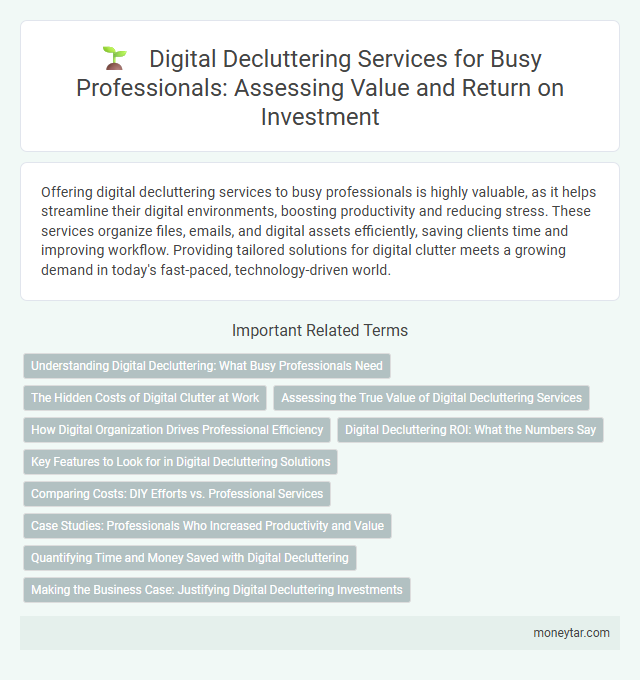 Digital Decluttering Services for Busy Professionals: Assessing Value and Return on Investment

Offering digital decluttering services to busy professionals is highly valuable, as it helps streamline their digital environments, boosting productivity and reducing stress. These services organize files, emails, and digital assets efficiently, saving clients time and improving workflow. Providing tailored solutions for digital clutter meets a growing demand in today's fast-paced, technology-driven world.

Important Related Terms

Understanding Digital Decluttering: What Busy Professionals Need

The Hidden Costs of Digital Clutter at Work

Assessing the True Value of Digital Decluttering Services

How Digital Organization Drives Professional Efficiency

Digital Decluttering ROI: What the Numbers Say

Key Features to Look for in Digital Decluttering Solutions

Comparing Costs: DIY Efforts vs. Professional Services

Case Studies: Professionals Who Increased Productivity and Value

Quantifying Time and Money Saved with Digital Decluttering

Making the Business Case: Justifying Digital Decluttering Investments

moneytar.com