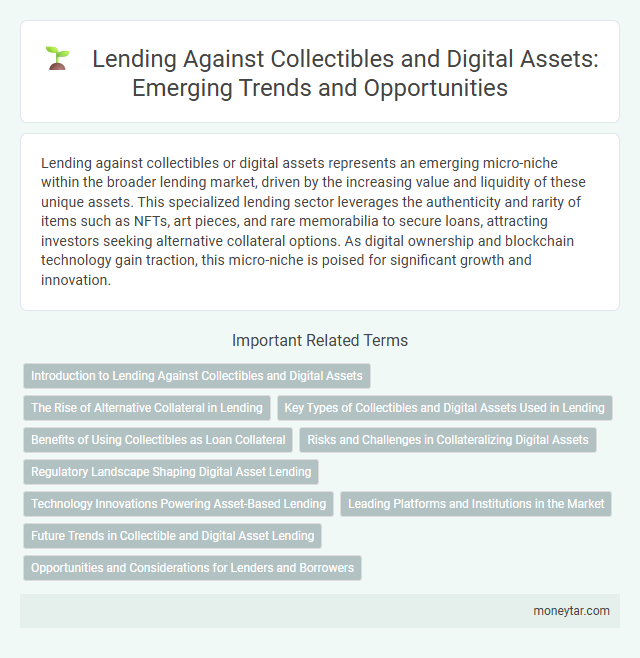 Lending Against Collectibles and Digital Assets: Emerging Trends and Opportunities

Lending against collectibles or digital assets represents an emerging micro-niche within the broader lending market, driven by the increasing value and liquidity of these unique assets. This specialized lending sector leverages the authenticity and rarity of items such as NFTs, art pieces, and rare memorabilia to secure loans, attracting investors seeking alternative collateral options. As digital ownership and blockchain technology gain traction, this micro-niche is poised for significant growth and innovation.

Important Related Terms

Introduction to Lending Against Collectibles and Digital Assets

The Rise of Alternative Collateral in Lending

Key Types of Collectibles and Digital Assets Used in Lending

Benefits of Using Collectibles as Loan Collateral

Risks and Challenges in Collateralizing Digital Assets

Regulatory Landscape Shaping Digital Asset Lending

Technology Innovations Powering Asset-Based Lending

Leading Platforms and Institutions in the Market

Future Trends in Collectible and Digital Asset Lending

Opportunities and Considerations for Lenders and Borrowers

moneytar.com