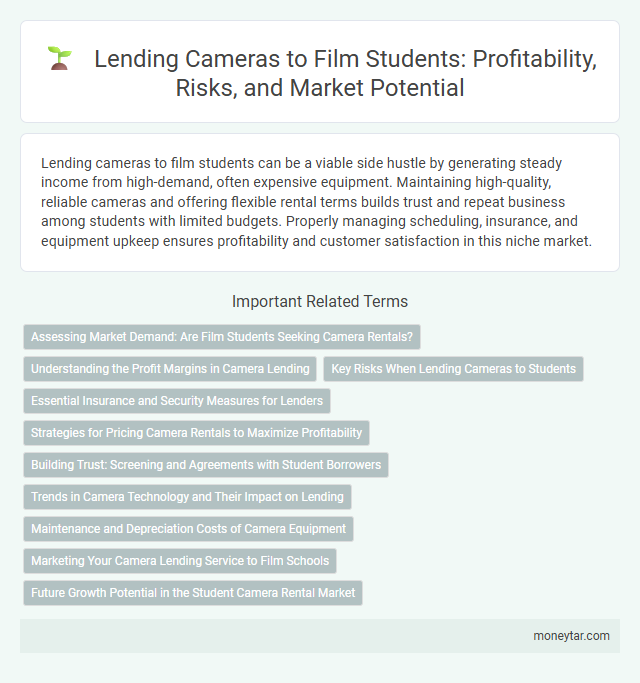 Lending Cameras to Film Students: Profitability, Risks, and Market Potential

Lending cameras to film students can be a viable side hustle by generating steady income from high-demand, often expensive equipment. Maintaining high-quality, reliable cameras and offering flexible rental terms builds trust and repeat business among students with limited budgets. Properly managing scheduling, insurance, and equipment upkeep ensures profitability and customer satisfaction in this niche market.

Important Related Terms

Assessing Market Demand: Are Film Students Seeking Camera Rentals?

Understanding the Profit Margins in Camera Lending

Key Risks When Lending Cameras to Students

Essential Insurance and Security Measures for Lenders

Strategies for Pricing Camera Rentals to Maximize Profitability

Building Trust: Screening and Agreements with Student Borrowers

Trends in Camera Technology and Their Impact on Lending

Maintenance and Depreciation Costs of Camera Equipment

Marketing Your Camera Lending Service to Film Schools

Future Growth Potential in the Student Camera Rental Market

moneytar.com