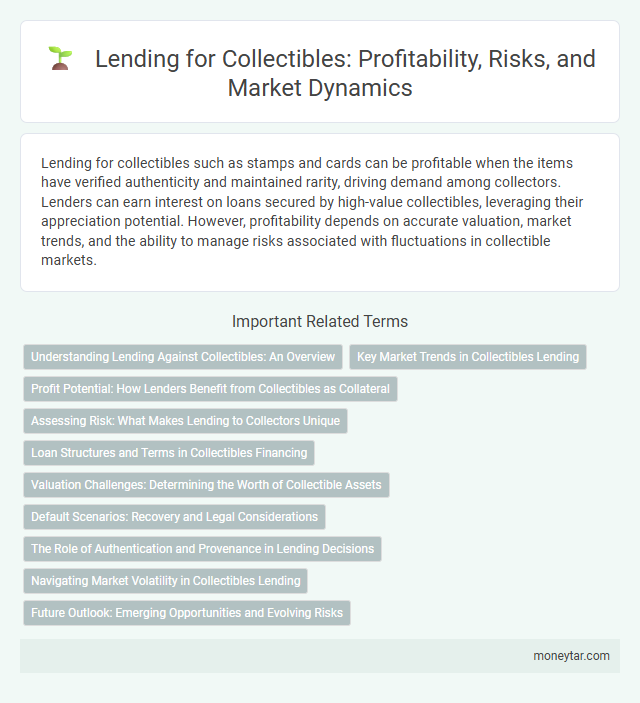 Lending for Collectibles: Profitability, Risks, and Market Dynamics

Lending for collectibles such as stamps and cards can be profitable when the items have verified authenticity and maintained rarity, driving demand among collectors. Lenders can earn interest on loans secured by high-value collectibles, leveraging their appreciation potential. However, profitability depends on accurate valuation, market trends, and the ability to manage risks associated with fluctuations in collectible markets.

Important Related Terms

Understanding Lending Against Collectibles: An Overview

Key Market Trends in Collectibles Lending

Profit Potential: How Lenders Benefit from Collectibles as Collateral

Assessing Risk: What Makes Lending to Collectors Unique

Loan Structures and Terms in Collectibles Financing

Valuation Challenges: Determining the Worth of Collectible Assets

Default Scenarios: Recovery and Legal Considerations

The Role of Authentication and Provenance in Lending Decisions

Navigating Market Volatility in Collectibles Lending

Future Outlook: Emerging Opportunities and Evolving Risks

moneytar.com