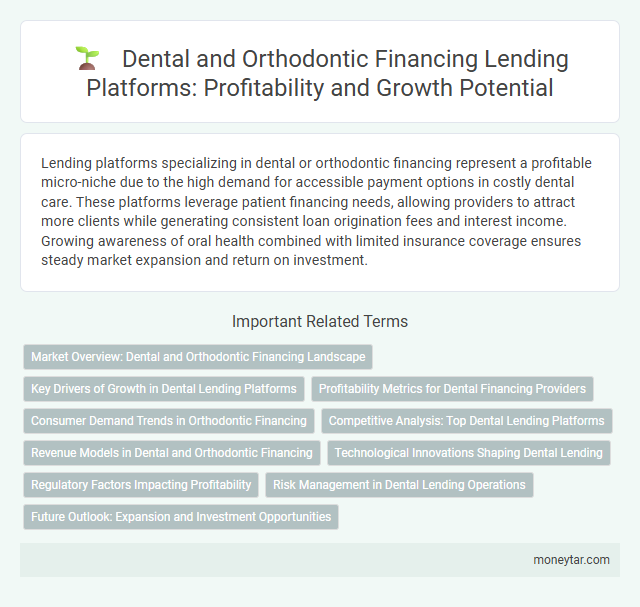 Dental and Orthodontic Financing Lending Platforms: Profitability and Growth Potential

Lending platforms specializing in dental or orthodontic financing represent a profitable micro-niche due to the high demand for accessible payment options in costly dental care. These platforms leverage patient financing needs, allowing providers to attract more clients while generating consistent loan origination fees and interest income. Growing awareness of oral health combined with limited insurance coverage ensures steady market expansion and return on investment.

Important Related Terms

Market Overview: Dental and Orthodontic Financing Landscape

Key Drivers of Growth in Dental Lending Platforms

Profitability Metrics for Dental Financing Providers

Consumer Demand Trends in Orthodontic Financing

Competitive Analysis: Top Dental Lending Platforms

Revenue Models in Dental and Orthodontic Financing

Technological Innovations Shaping Dental Lending

Regulatory Factors Impacting Profitability

Risk Management in Dental Lending Operations

Future Outlook: Expansion and Investment Opportunities

moneytar.com